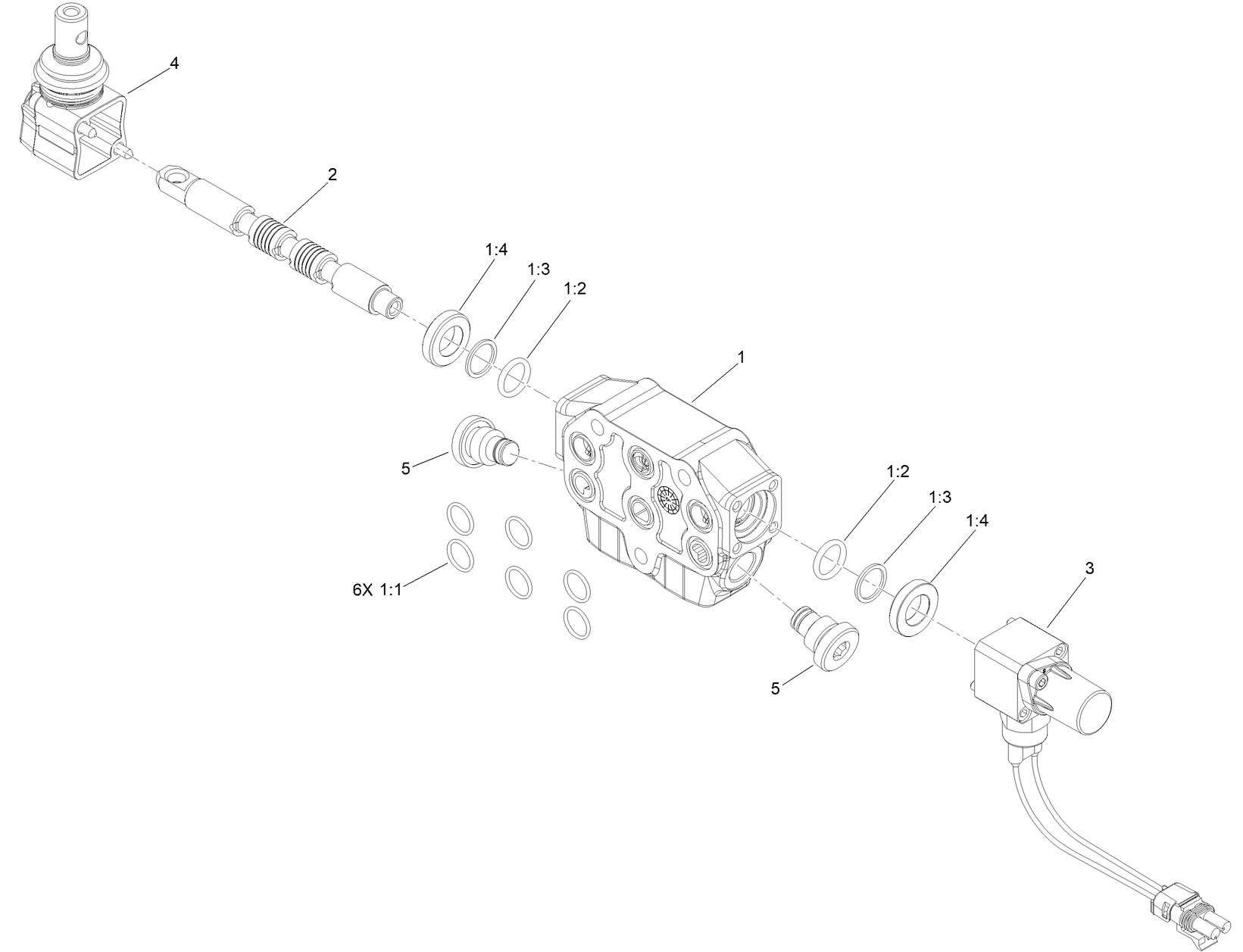 4
2
1:4
1:3
1:2
1
5
1:2
1:3
1:4
6X 1:1
3
5