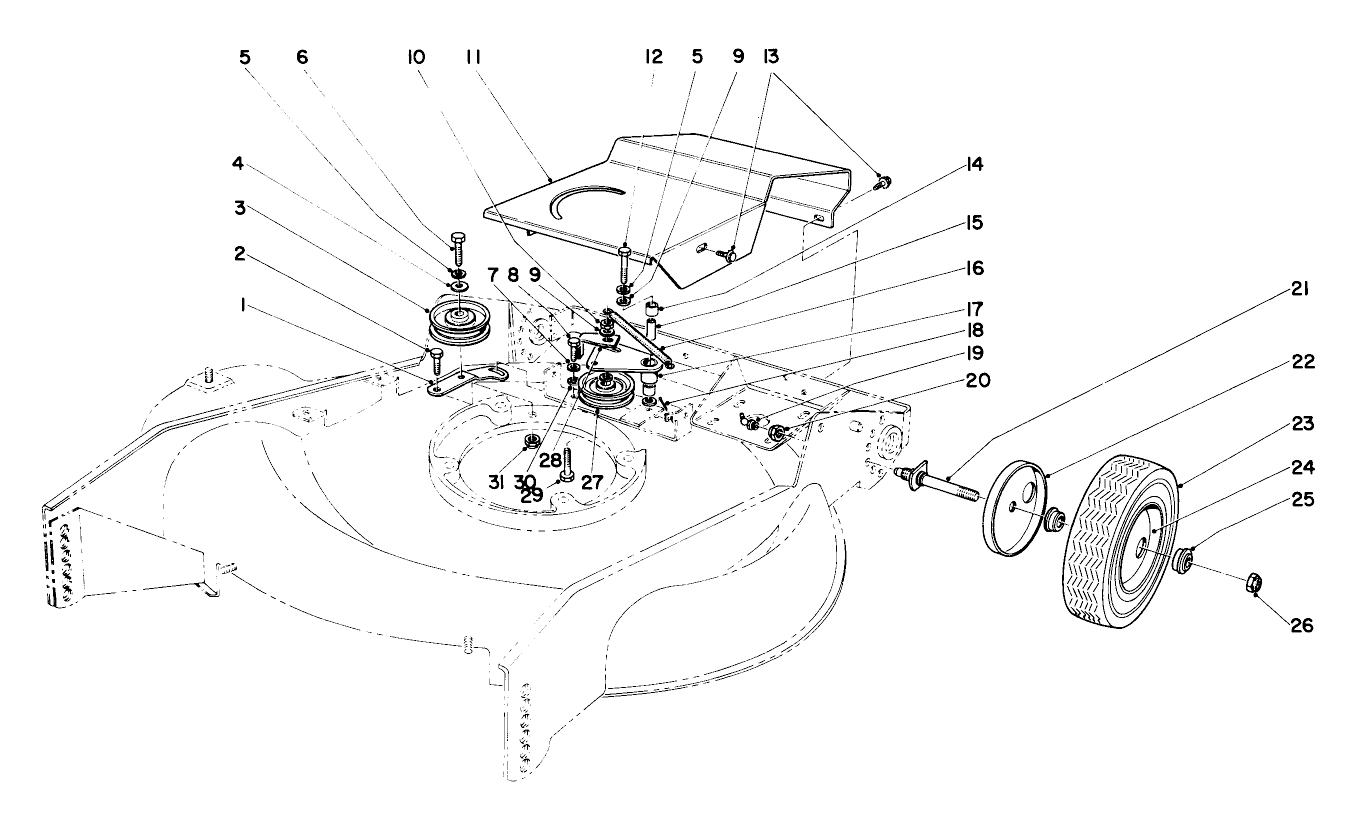 5
6
10
11
12
5
9
13
4
3
2
1
7
8
9
14
15
16
17
18
19
20
21
22
23
24
25
26
31
30
29
28
27