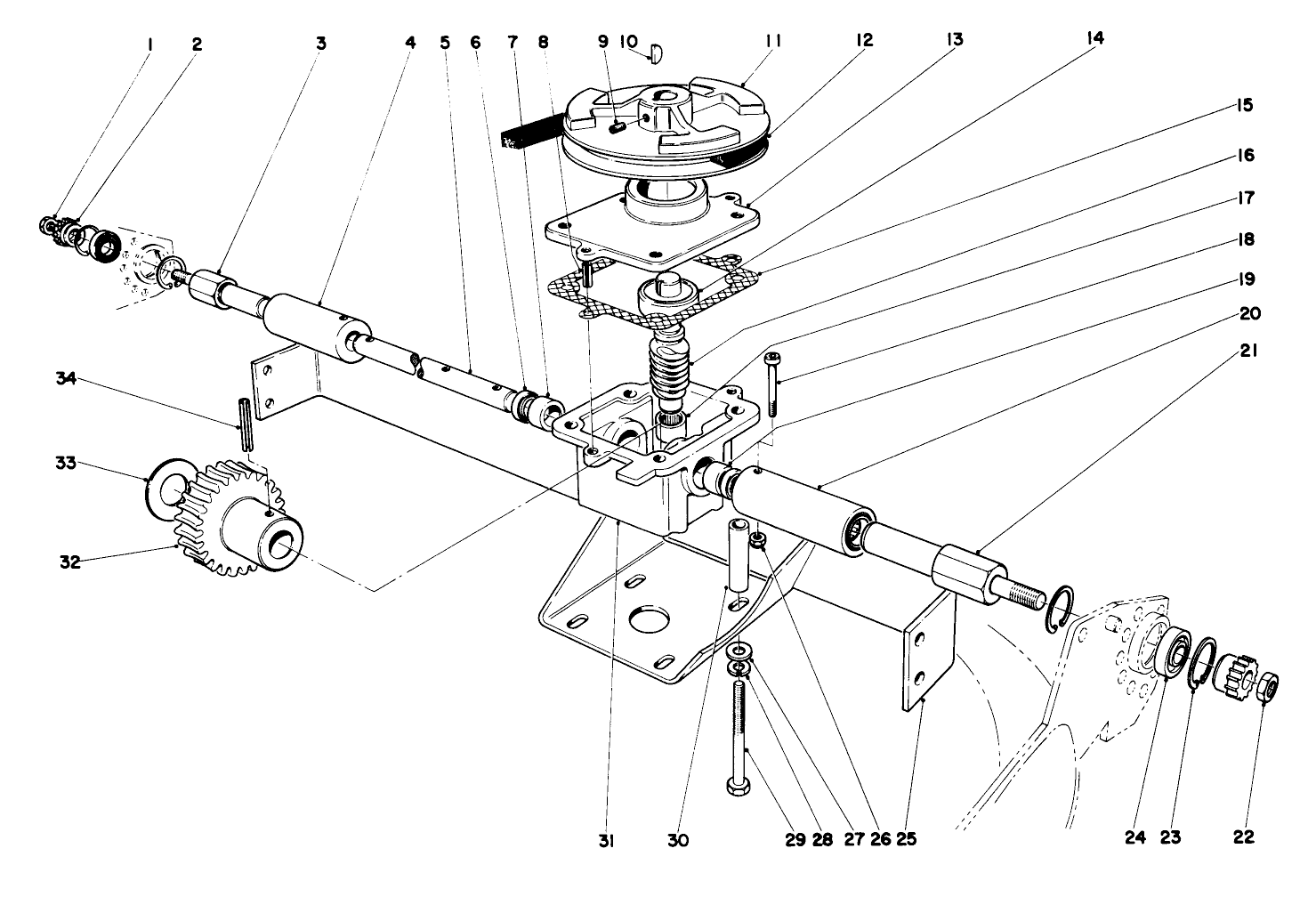 1 2 3 4 5 6 7 8 9 10 11 12 13 14

15

16

17

18

19

20

21

34

33

32

31 30 29 28 27 26 25 24 23 22