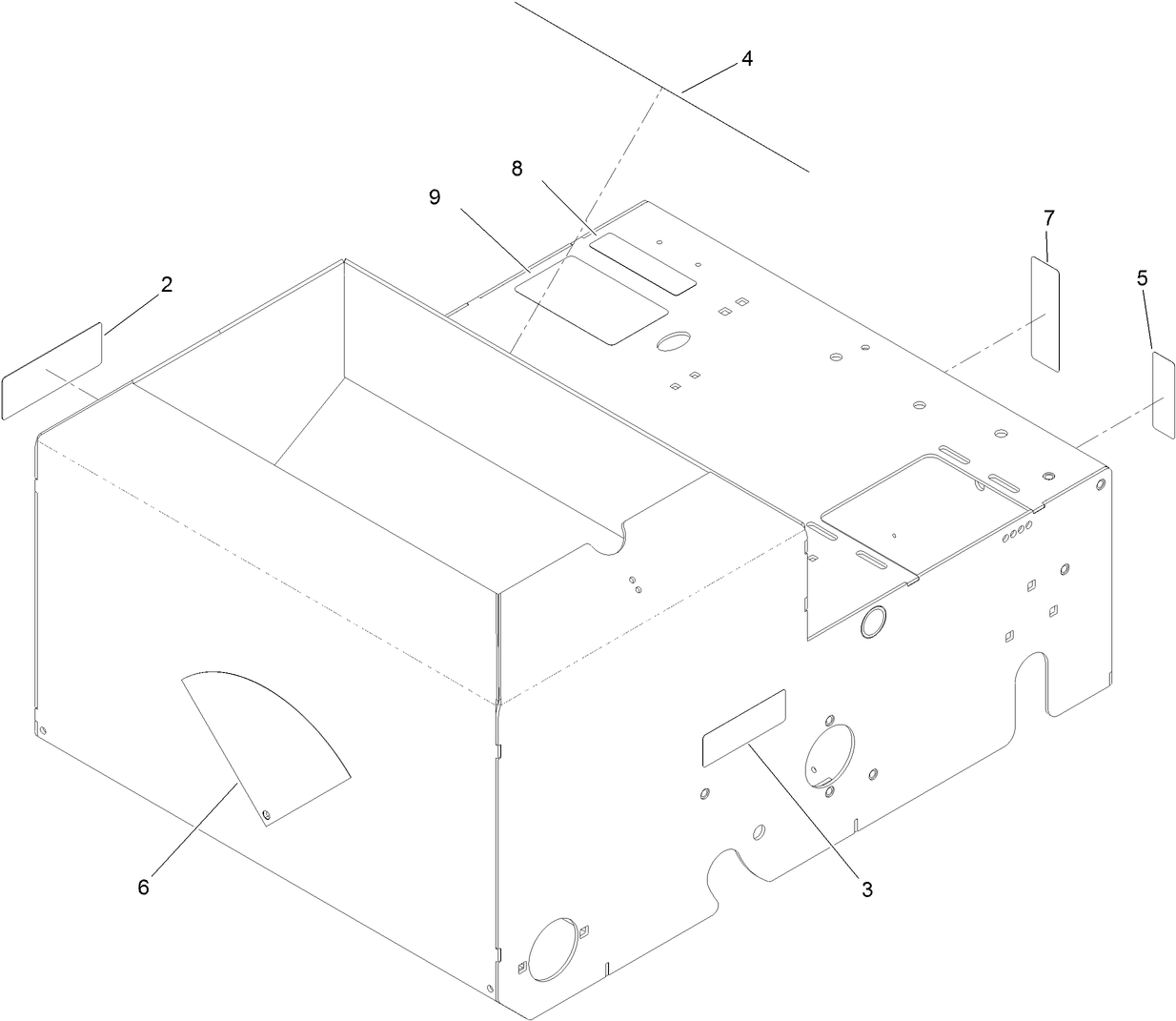 4
8
9
7
2
5
6
3