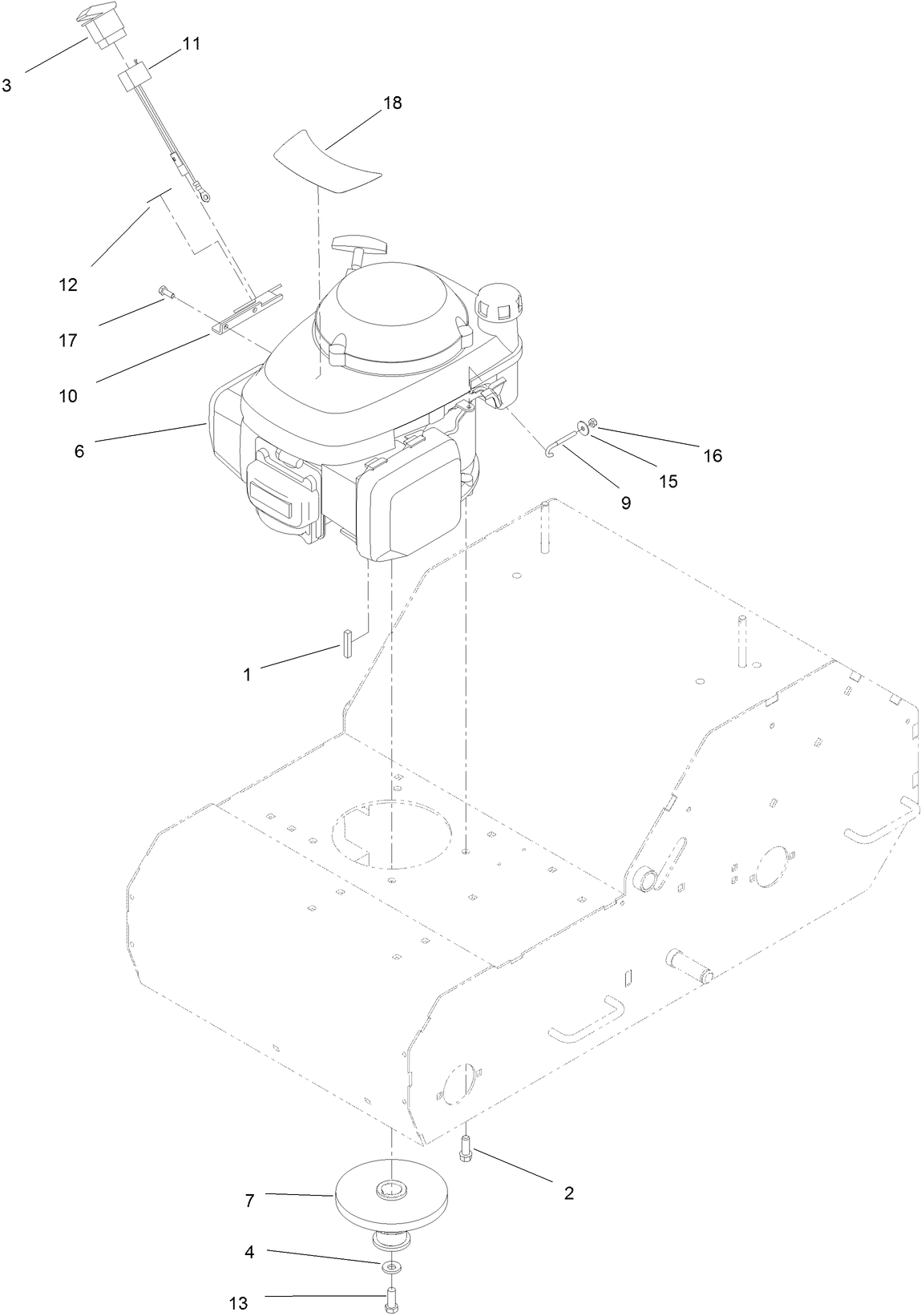 3
11
18
12
17
10
6
16
15
9
1
2
7
4
13