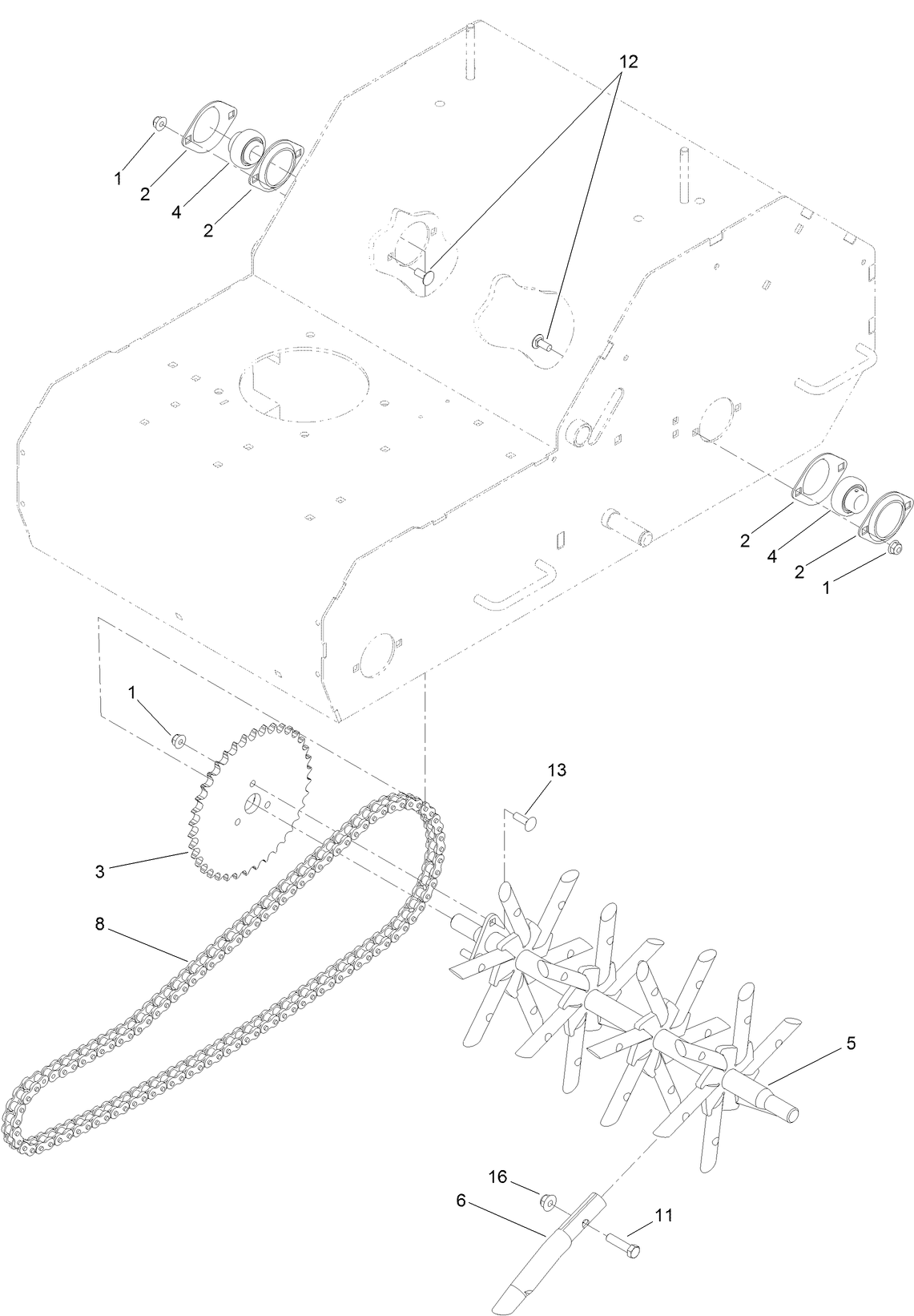 12
1
2
4
2
2
4
2
1
1
13
3
8
5
16
6
11