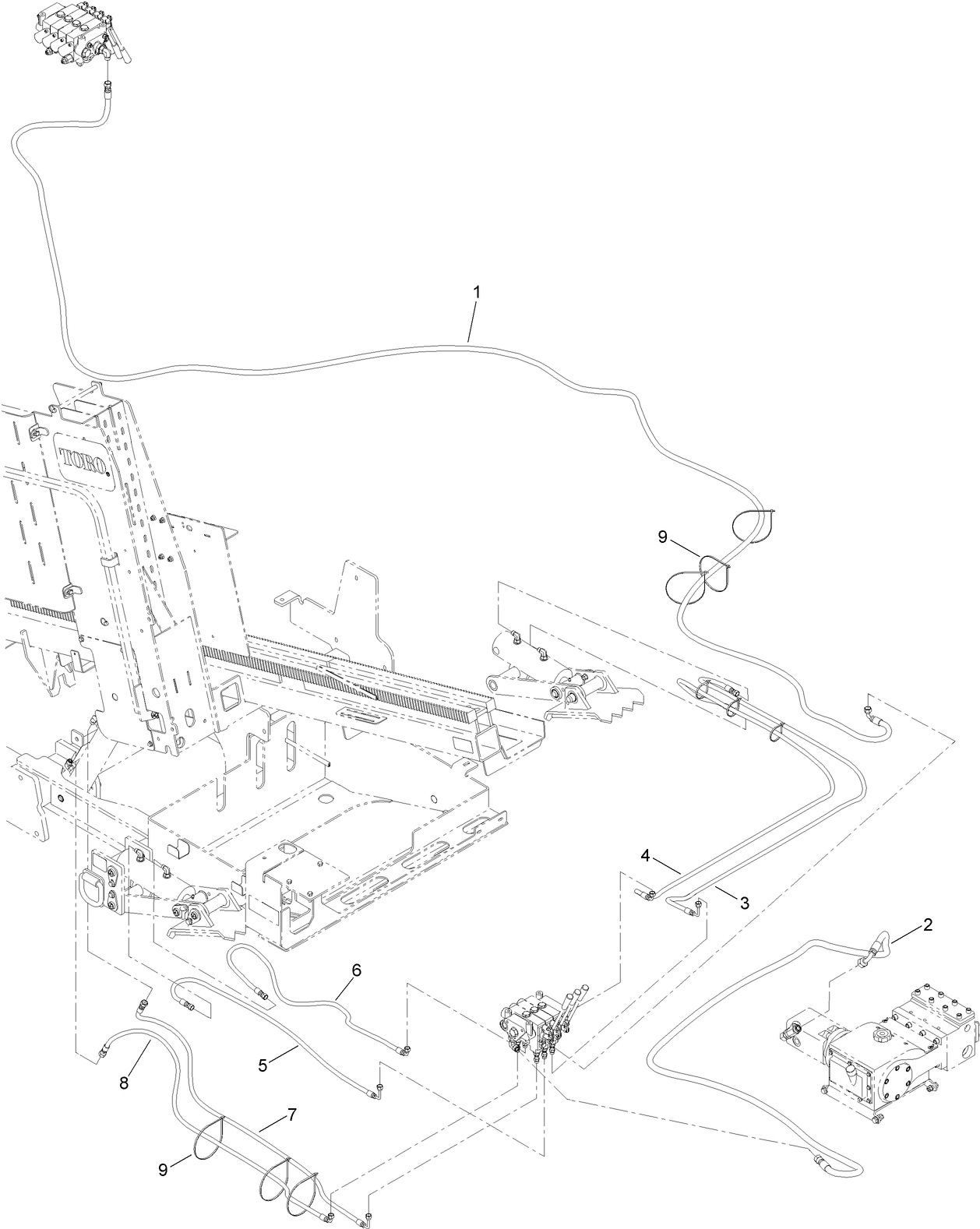 1
TORO
9
4
3
2
6
5
8
7
9