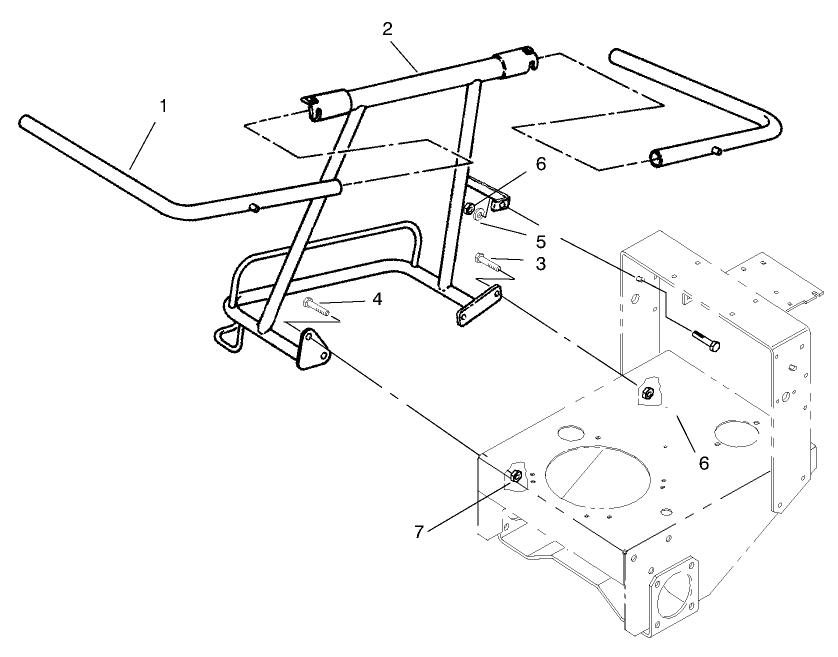 2
1
6
5
3
4
6
7