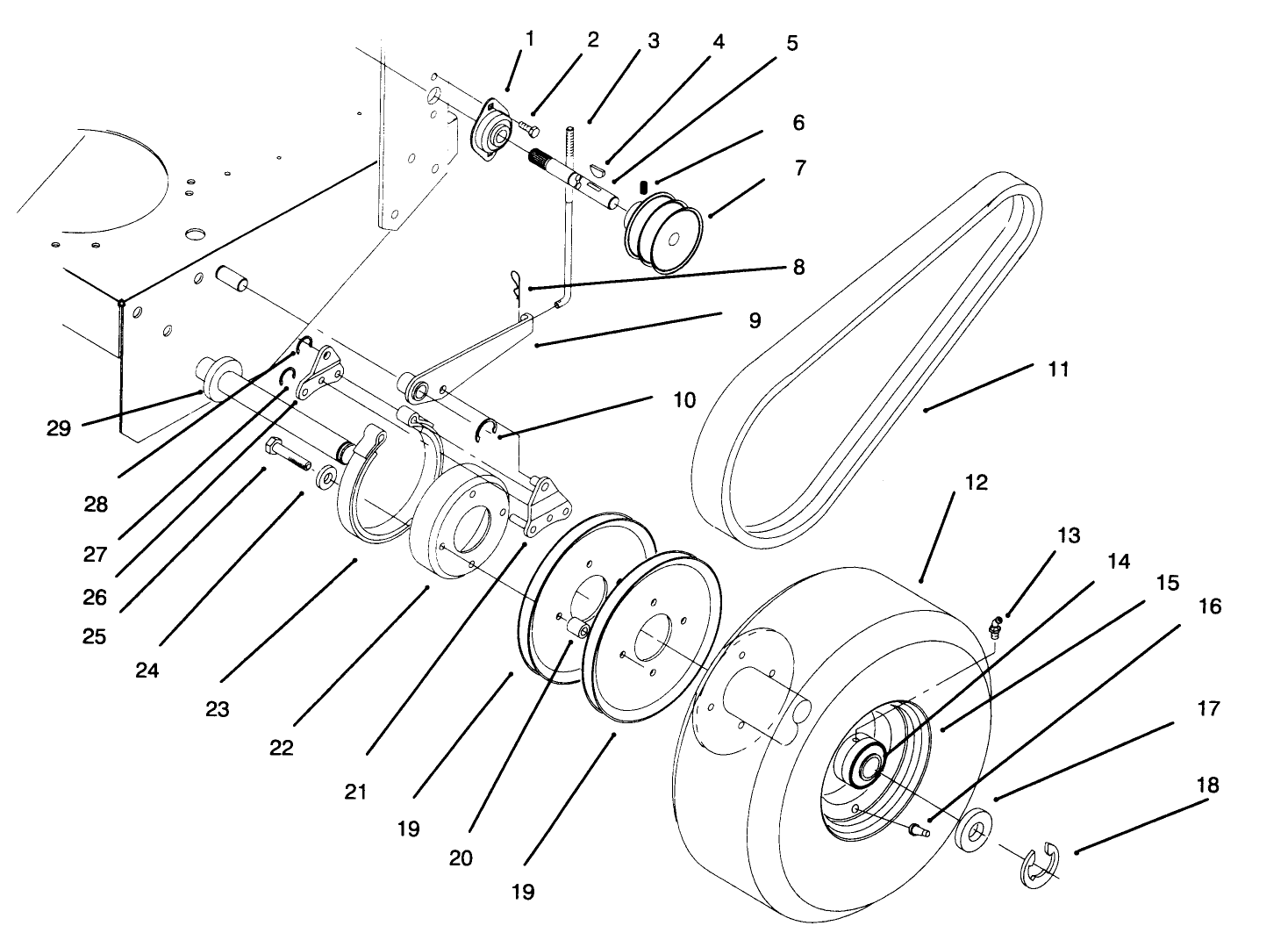 1 2 3 4 5 6 7 8 9 10 11 12 13 14 15 16 17 18 29 28 27 26 25 24 23 22 21 19 20 19