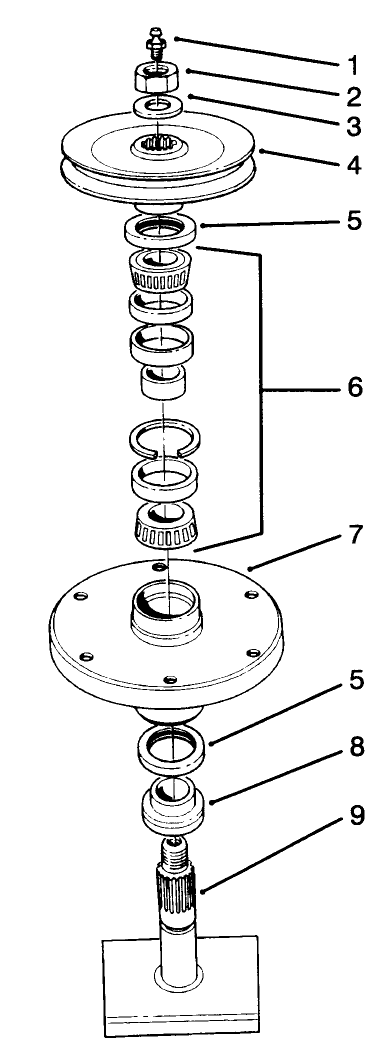 1
2
3
4
5
6
7
5
8
9