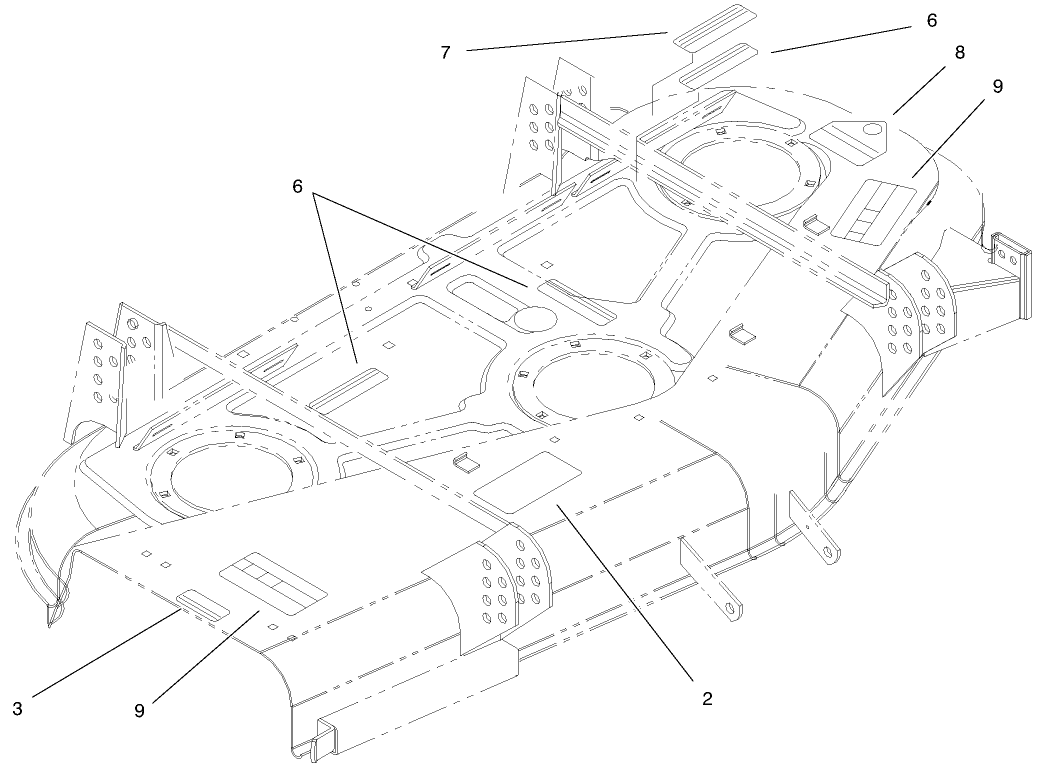 7
6
8
9
6
3
9
2