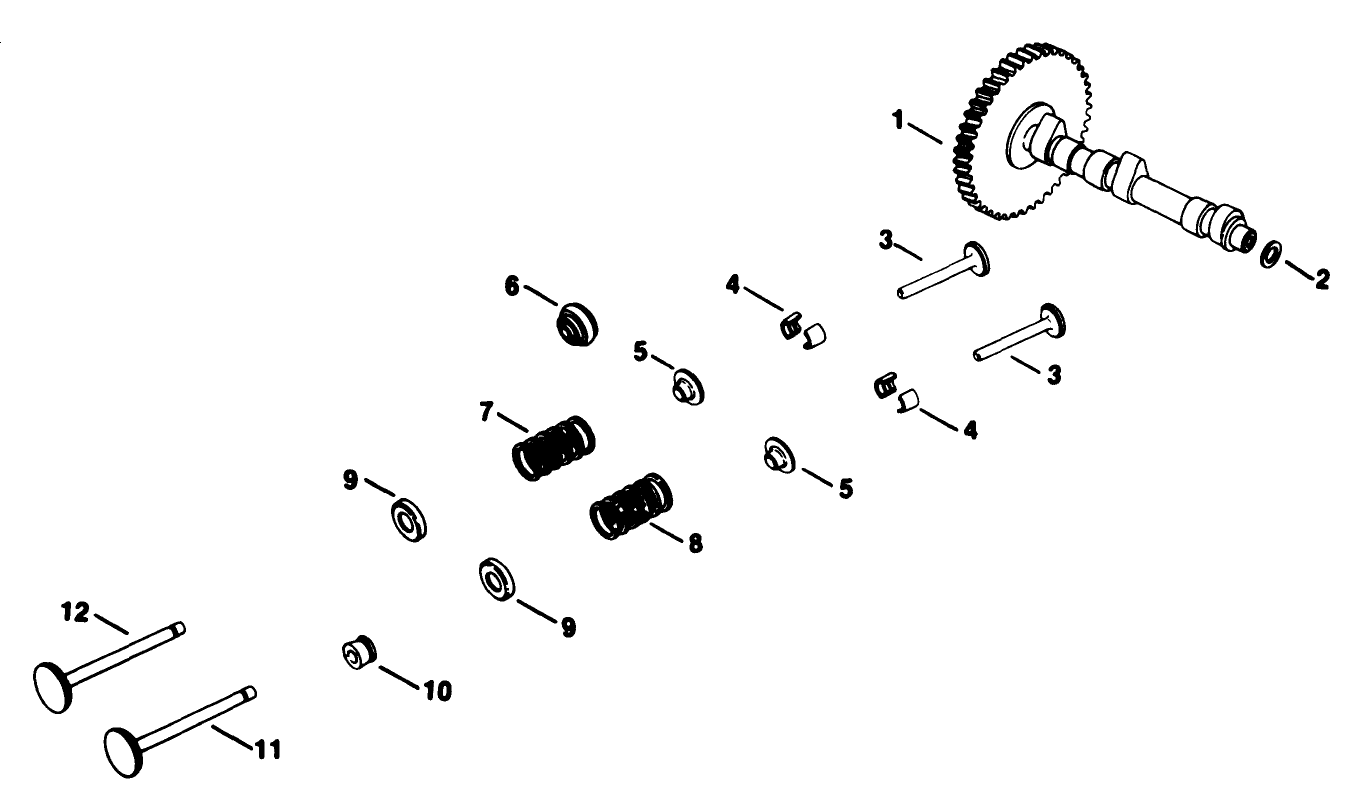 1
2
3
3
4
4
5
5
6
7
8
9
9
10
11
12