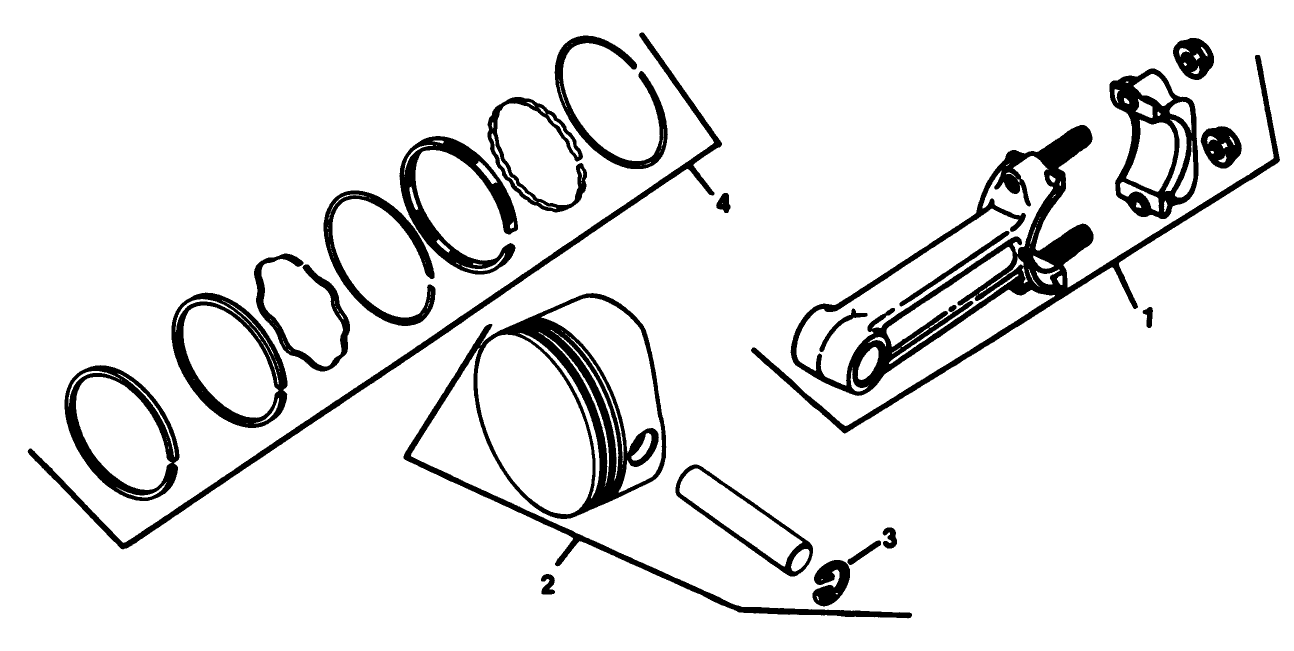 4
1
2
3