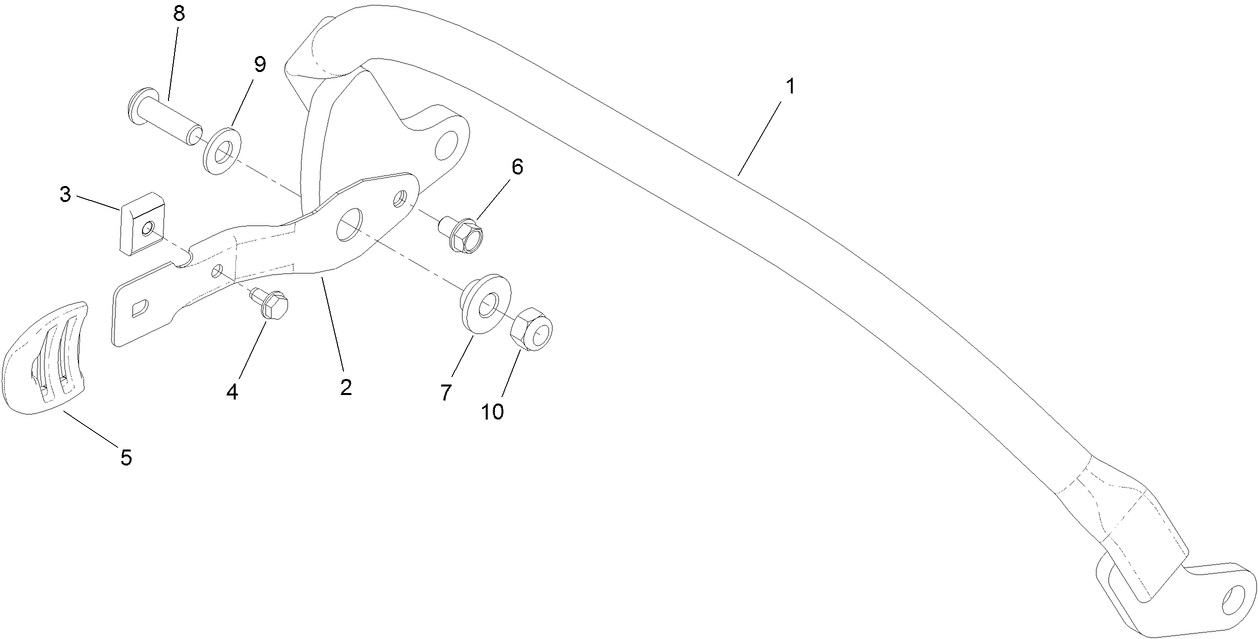 8
9
1
3
6
4
2
7
10
5