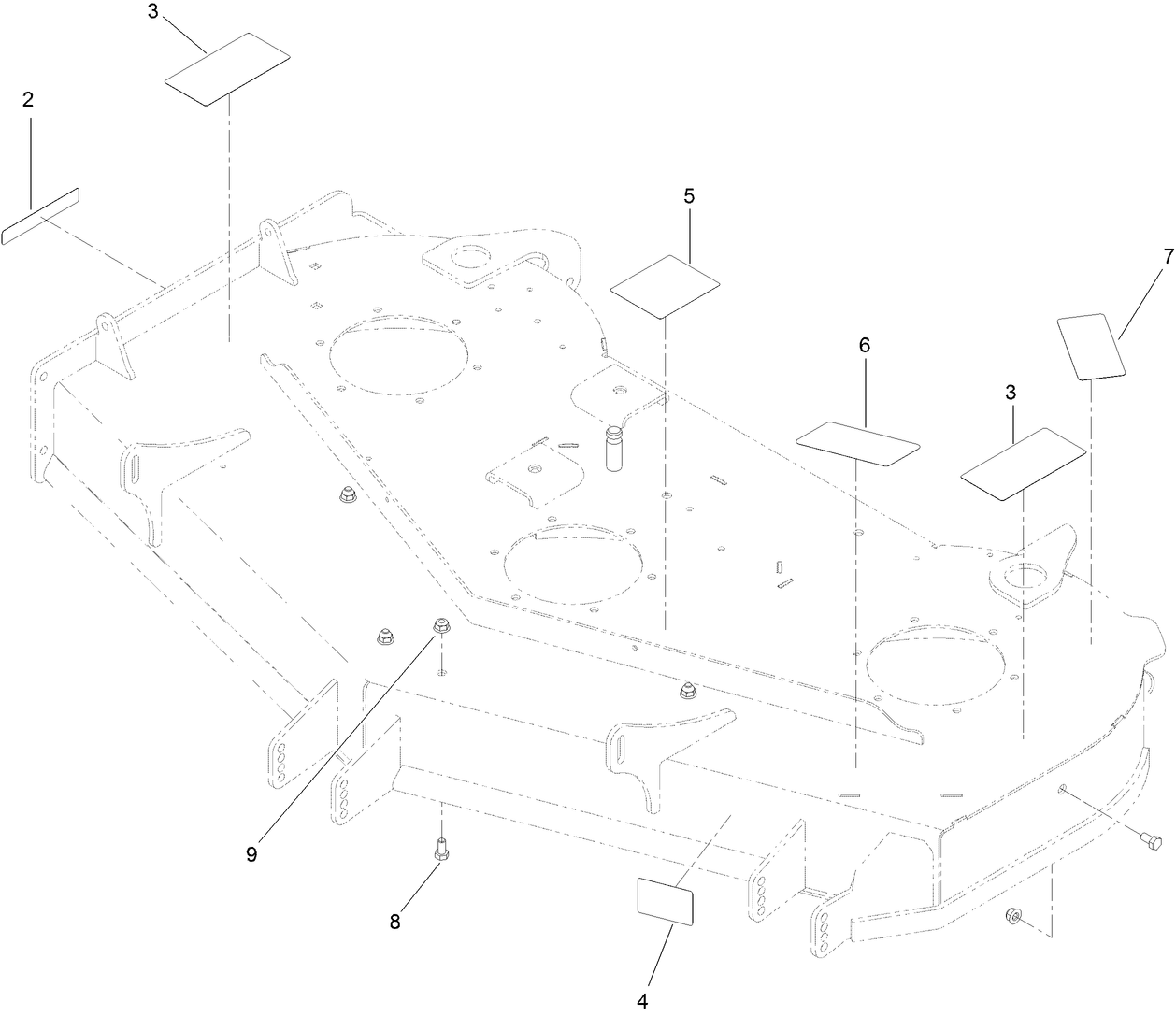 3
2
5
7
6
3
9
8
4