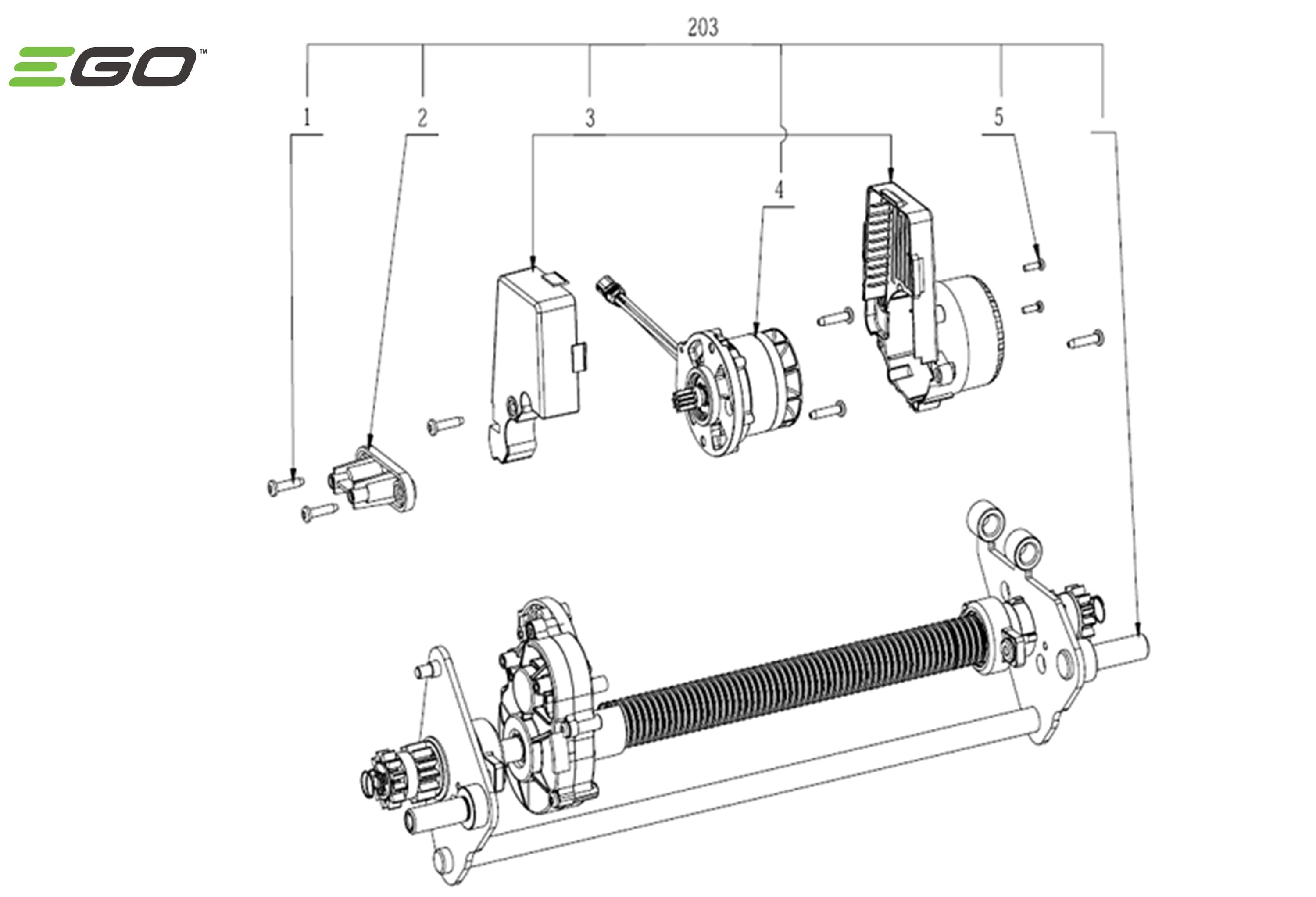 EGO™

203

1

2

3

4

5