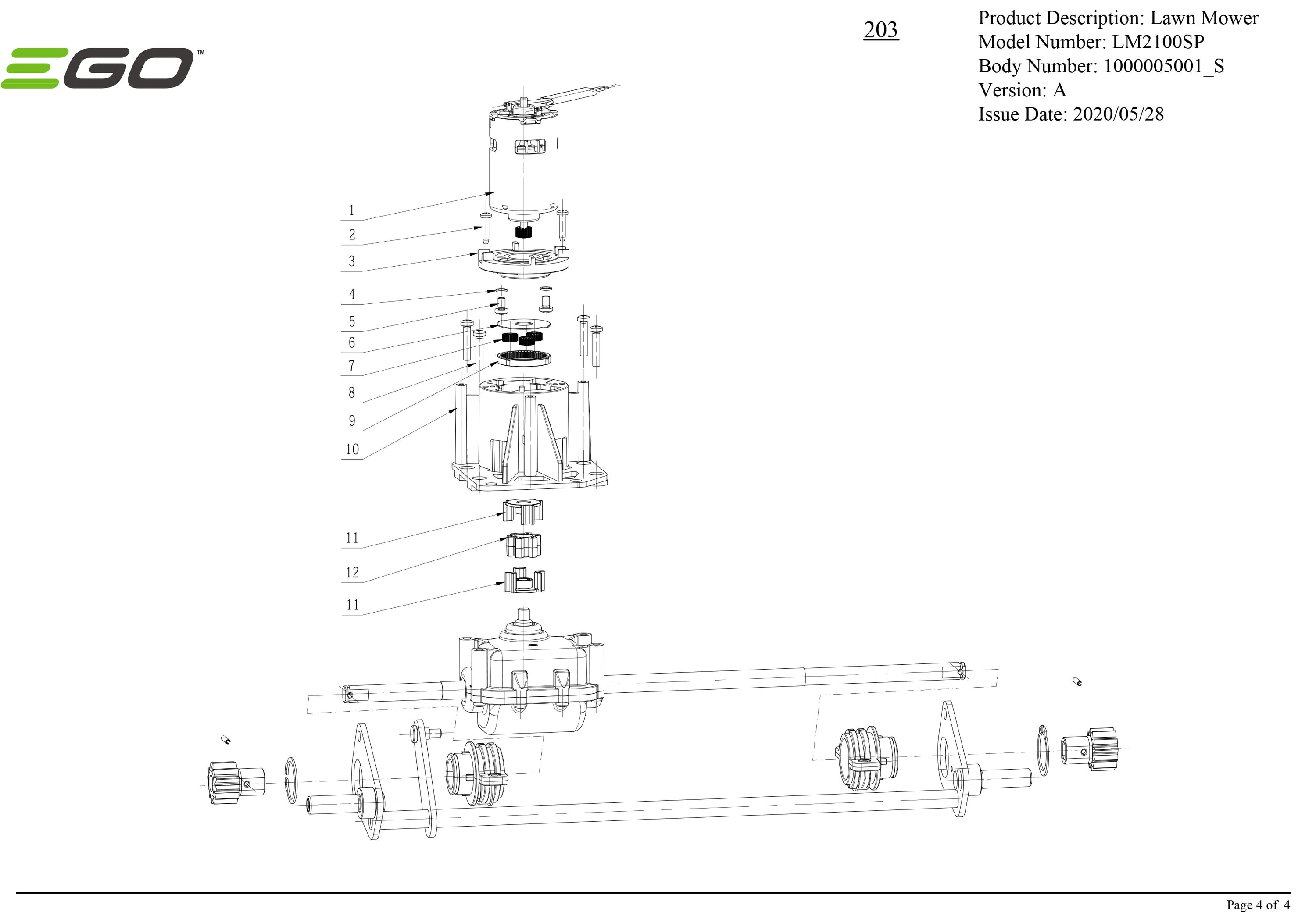 EGO™

203

Product Description: Lawn Mower
Model Number: LM2100SP
Body Number: 1000005001_S
Version: A
Issue Date: 2020/05/28

1
2
3
4
5
6
7
8
9
10
11
12
11

Page 4 of 4