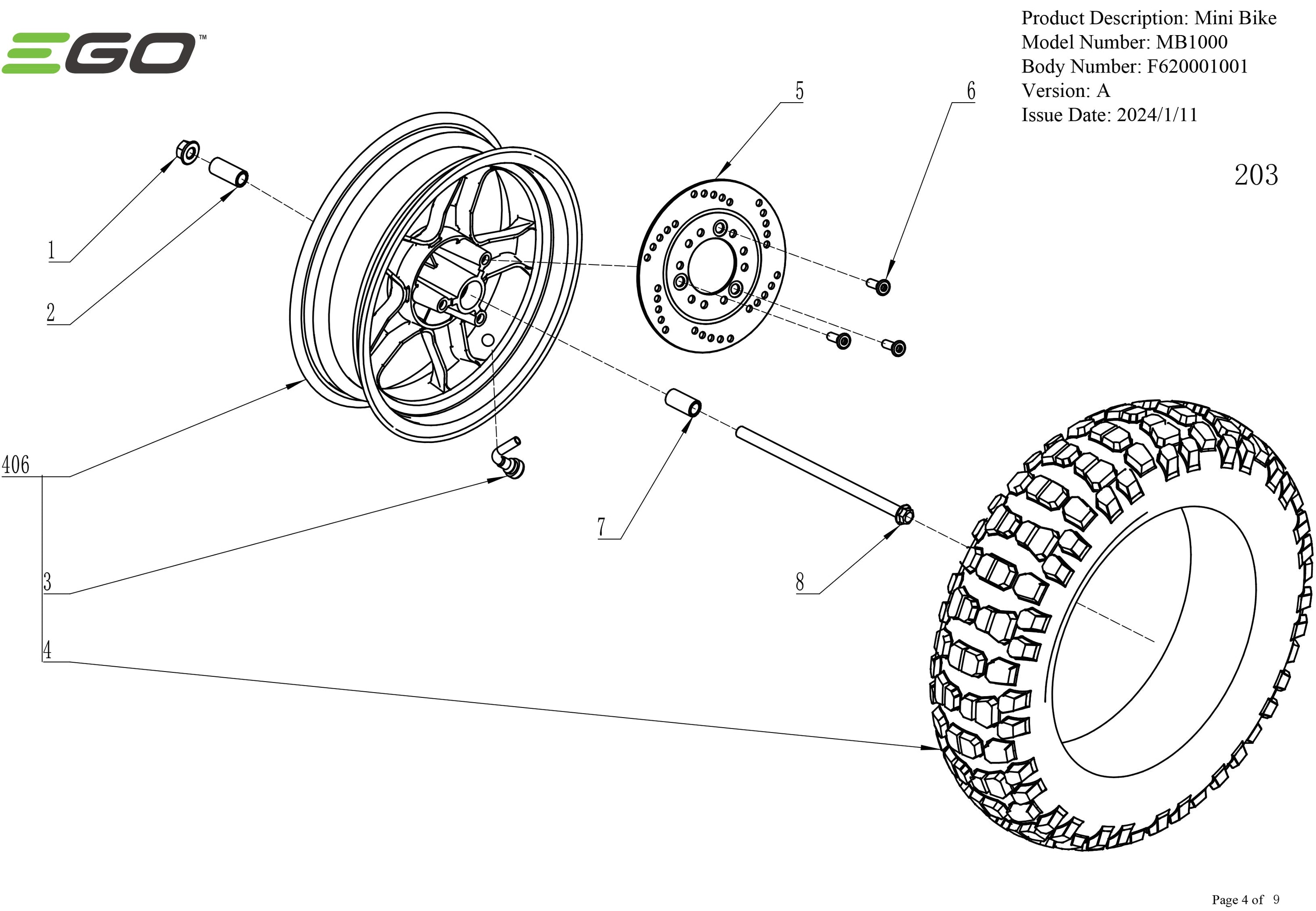 EGO™

Product Description: Mini Bike
Model Number: MB1000
Body Number: F620001001
Version: A
Issue Date: 2024/1/11

203

5
6
1
2
406
3
4
7
8

Page 4 of 9