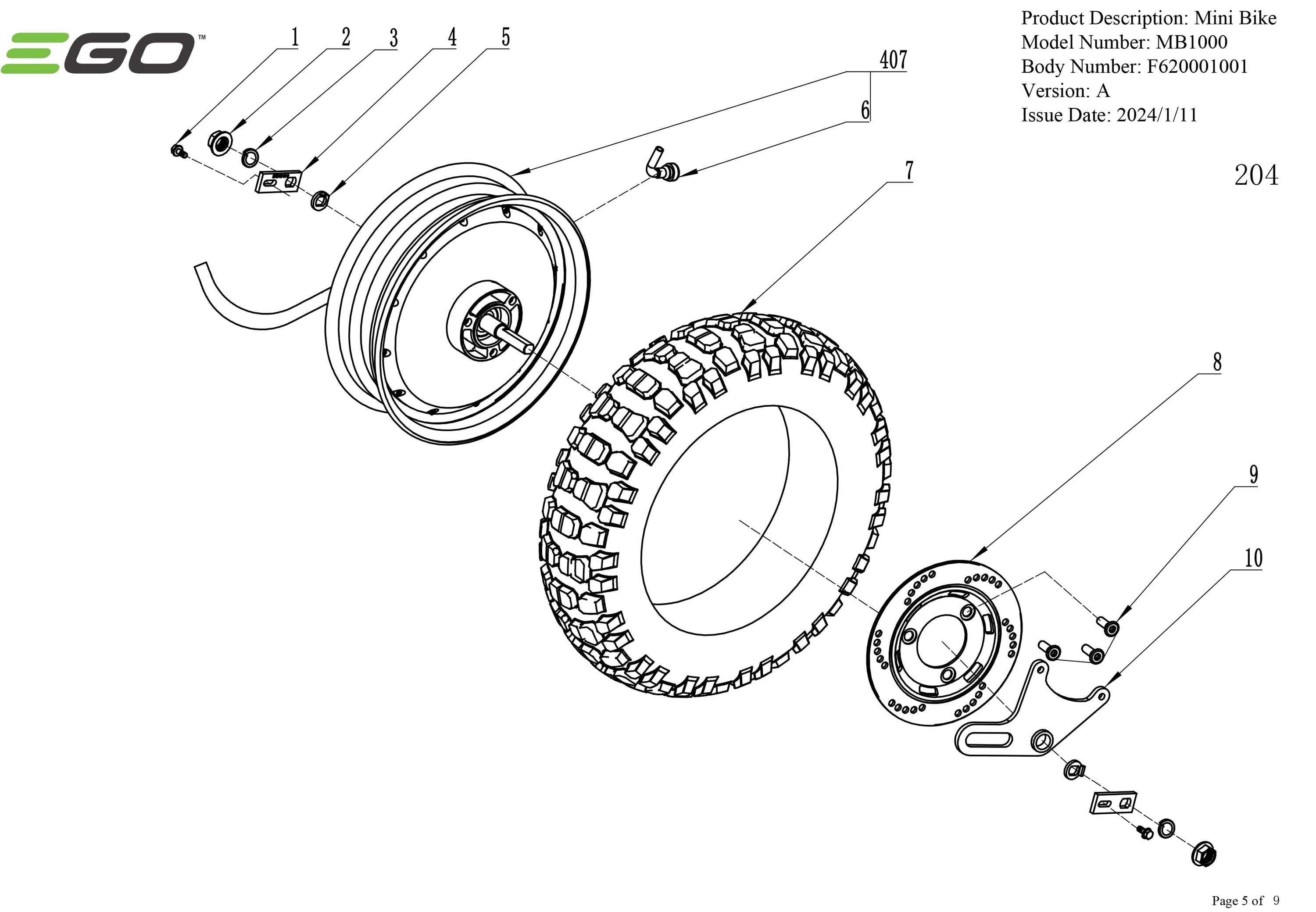 EGO™

Product Description: Mini Bike
Model Number: MB1000
Body Number: F620001001
Version: A
Issue Date: 2024/1/11

204

1
2
3
4
5
407
6
7
8
9
10

Page 5 of 9