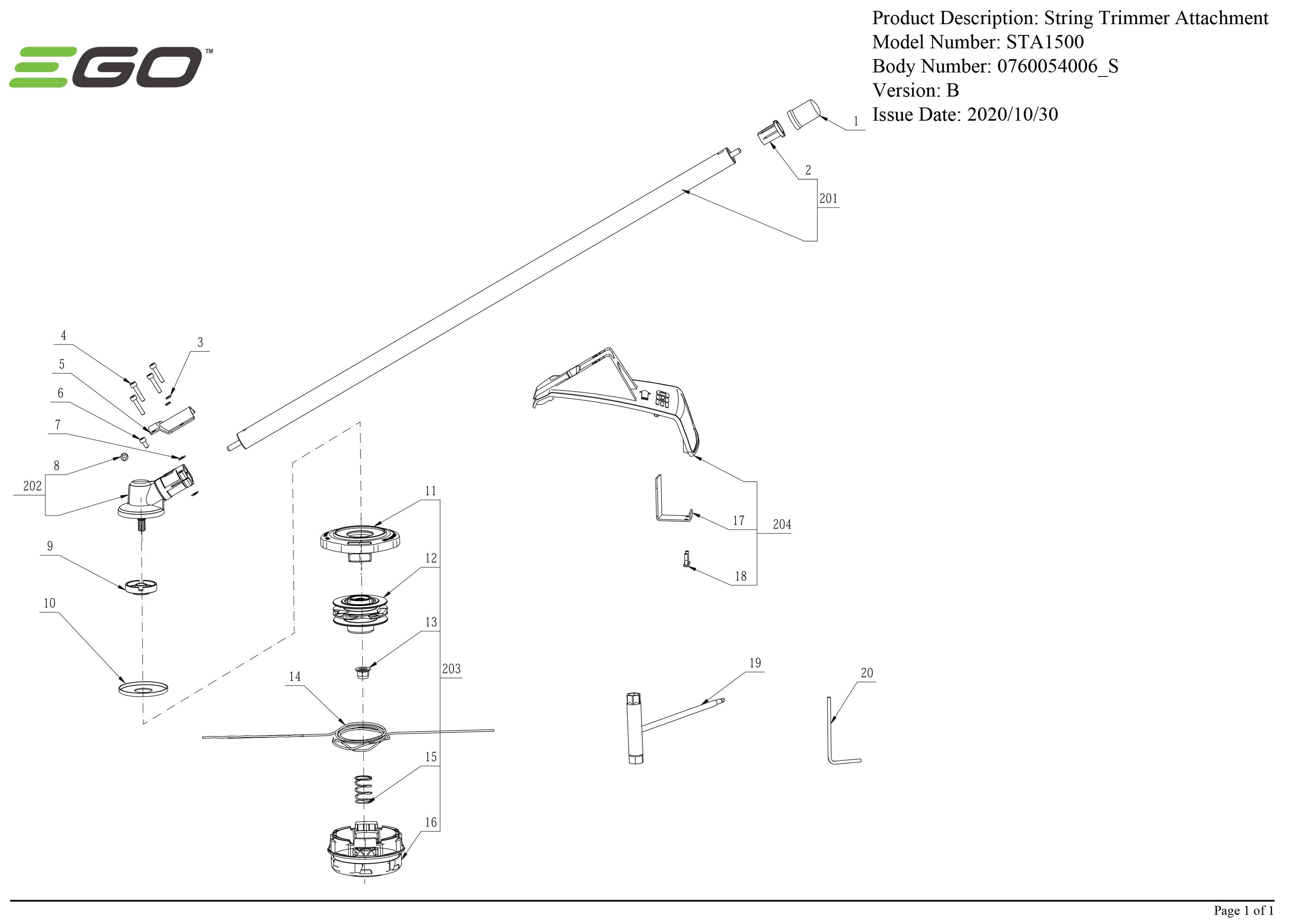 EGO™

Product Description: String Trimmer Attachment
Model Number: STA1500
Body Number: 0760054006_S
Version: B
Issue Date: 2020/10/30

1
2
201
4
3
5
6
7
8
202
9
10
11
12
13
203
14
15
16
17
204
18
19
20

Page 1 of 1