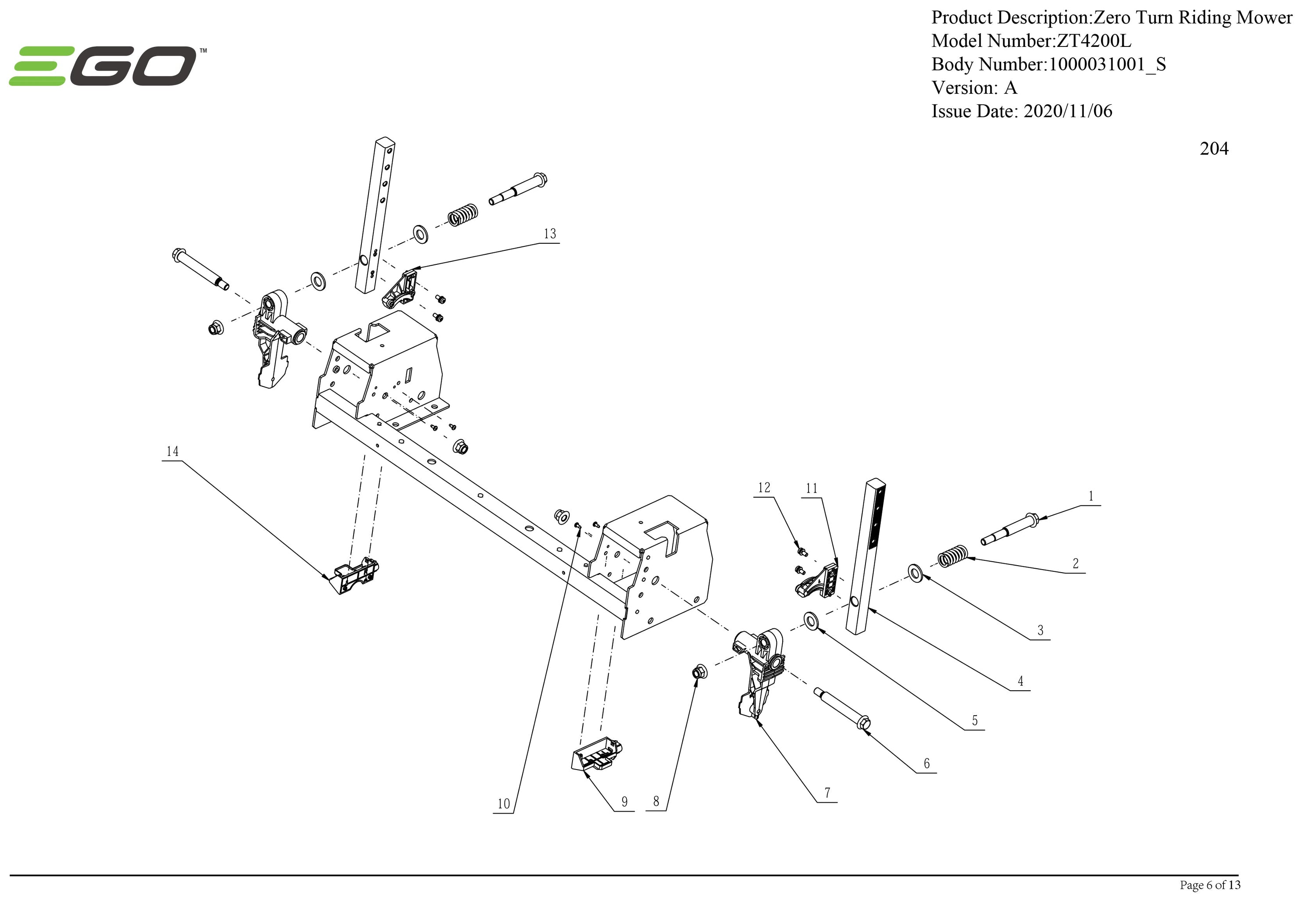 EGO™

Product Description:Zero Turn Riding Mower
Model Number:ZT4200L
Body Number:1000031001_S
Version: A
Issue Date: 2020/11/06

204

13
14
12
11
1
2
3
4
5
6
7
8
9
10

Page 6 of 13