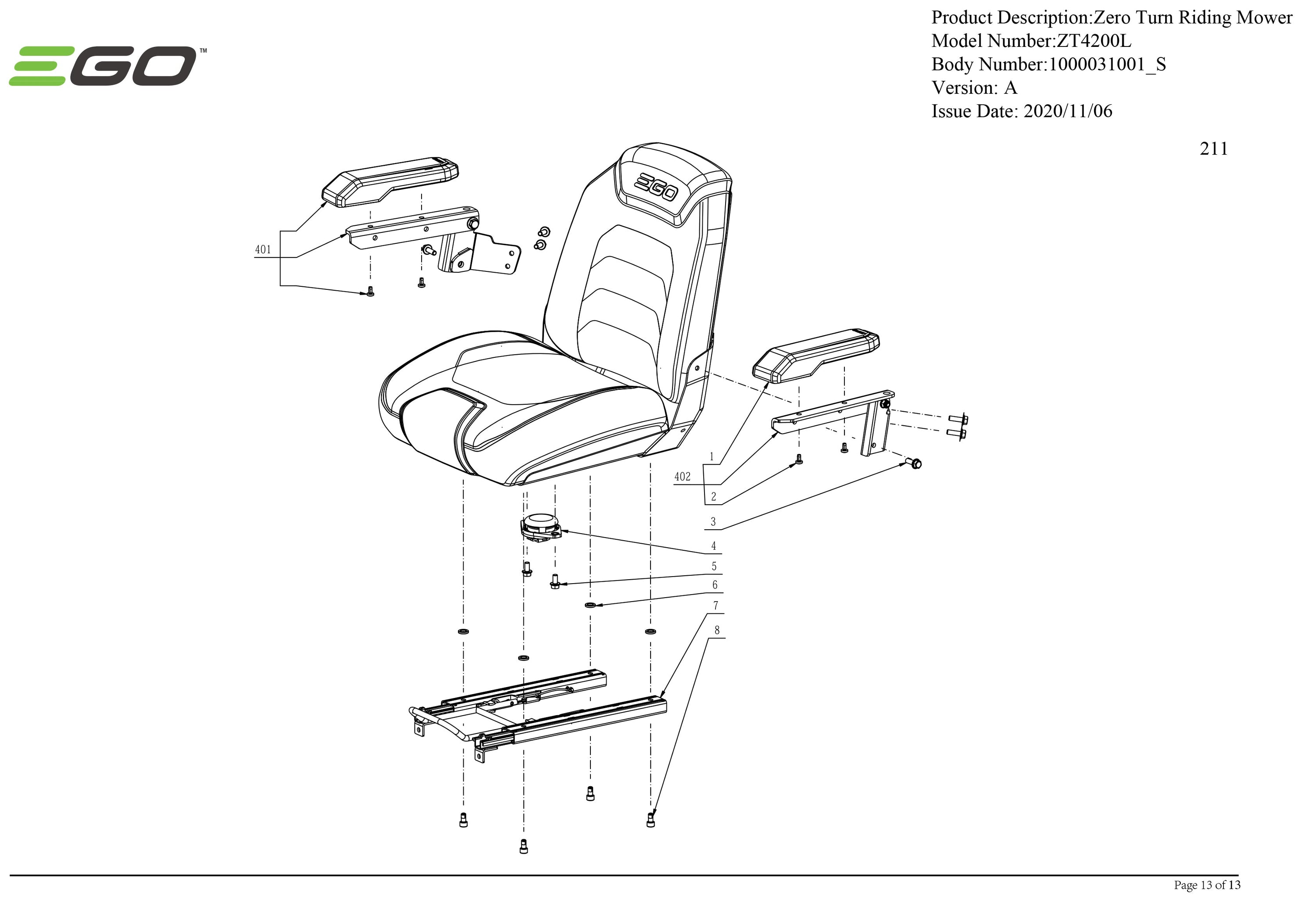 EGO™

Product Description:Zero Turn Riding Mower
Model Number:ZT4200L
Body Number:1000031001_S
Version: A
Issue Date: 2020/11/06

211

EGO

401

1

402

2

3

4

5

6

7

8

Page 13 of 13