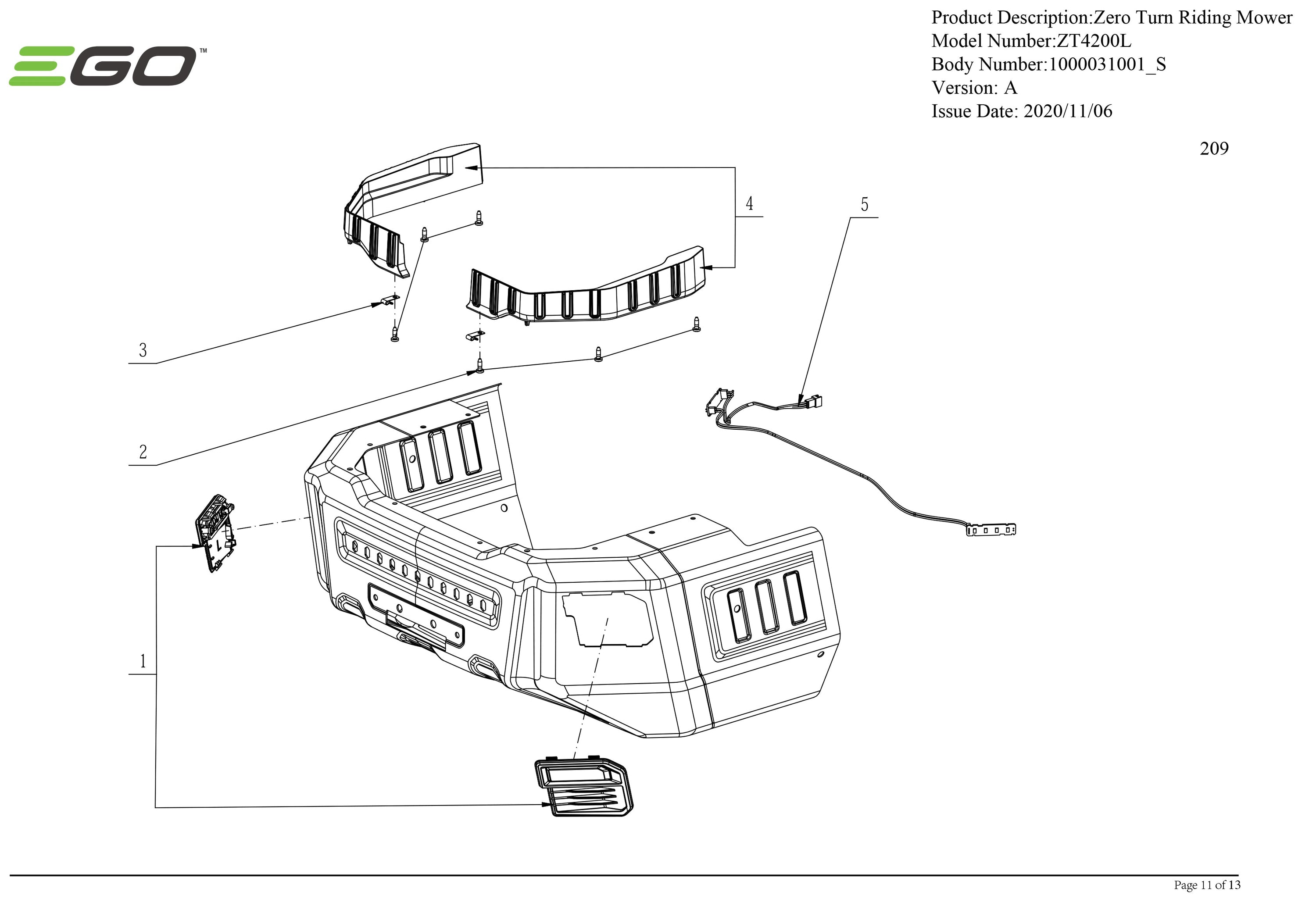 EGO™

Product Description:Zero Turn Riding Mower
Model Number:ZT4200L
Body Number:1000031001_S
Version: A
Issue Date: 2020/11/06

209

4

5

3

2

1

Page 11 of 13