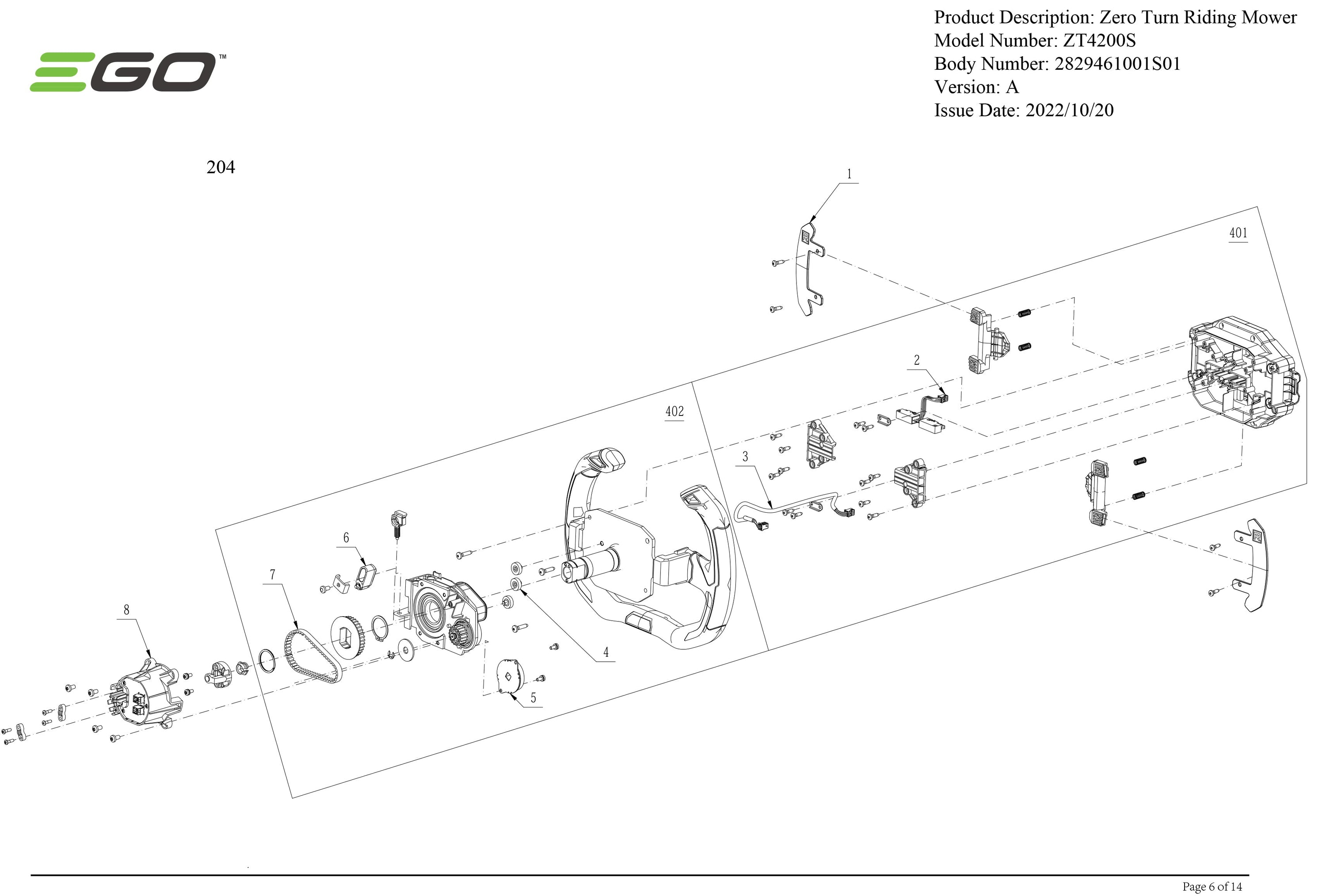 EGO™

Product Description: Zero Turn Riding Mower
Model Number: ZT4200S
Body Number: 2829461001S01
Version: A
Issue Date: 2022/10/20

204

1
401
2
402
3
6
7
8
4
5

Page 6 of 14