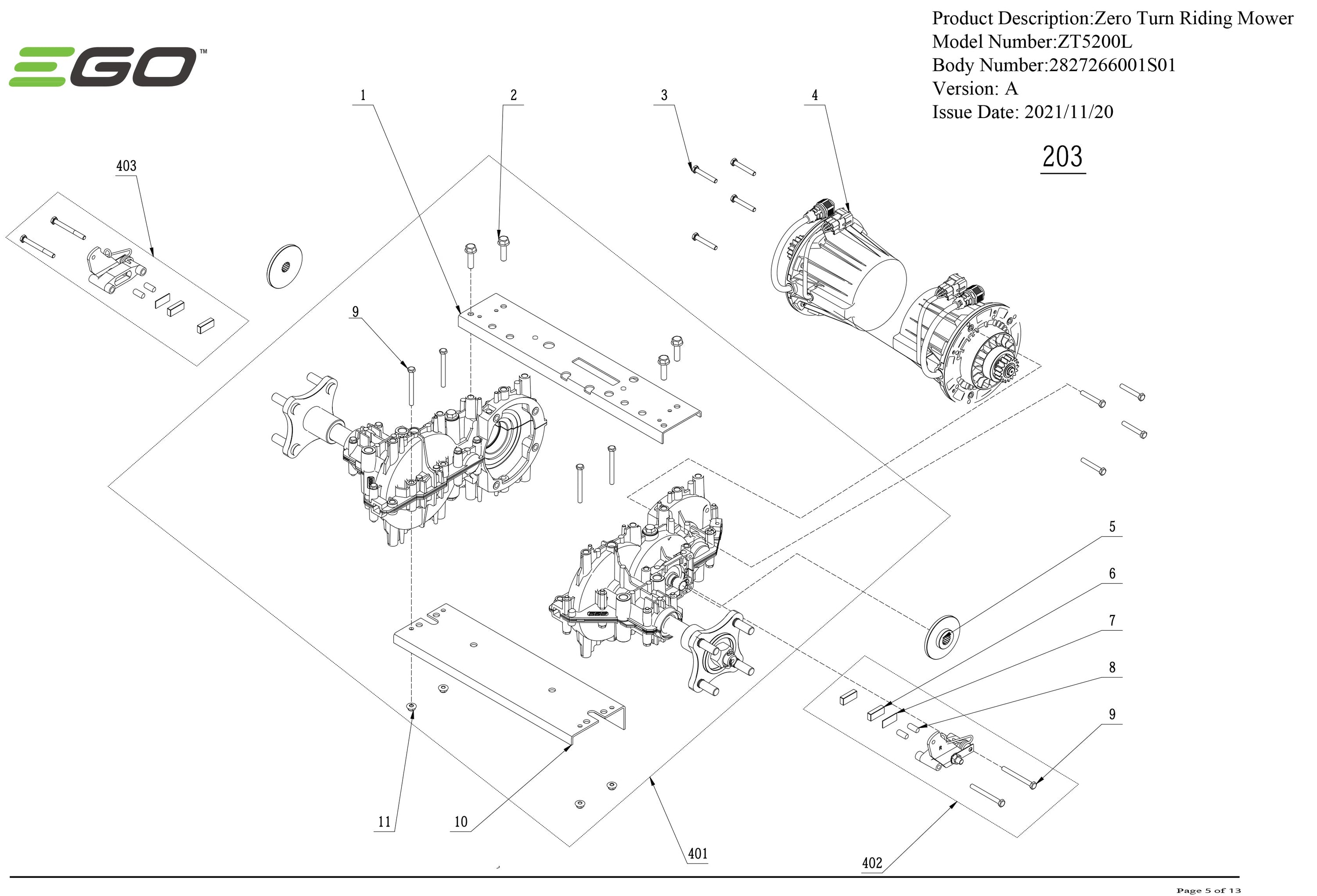 EGO™

Product Description:Zero Turn Riding Mower
Model Number:ZT5200L
Body Number:2827266001S01
Version: A
Issue Date: 2021/11/20

203

1
2
3
4
403
9
5
6
7
8
9
11
10
401
402

Page 5 of 13