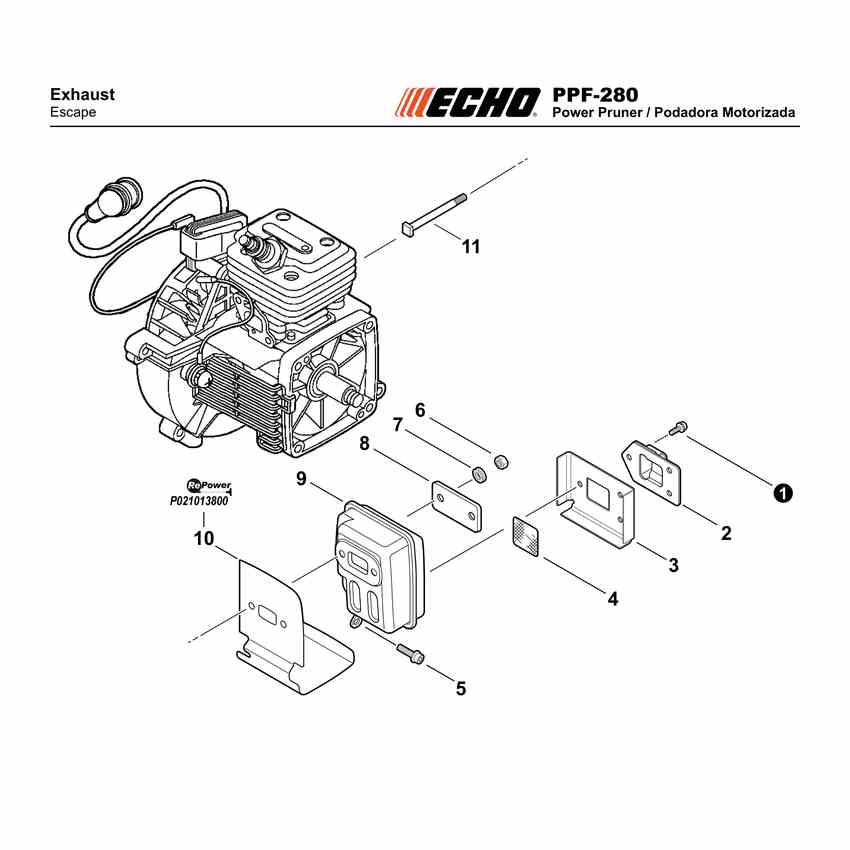 Exhaust
Escape

ECHO PPF-280
Power Pruner / Podadora Motorizada

11
6
7
8
9
RePower
P021013800
10
1
2
3
4
5