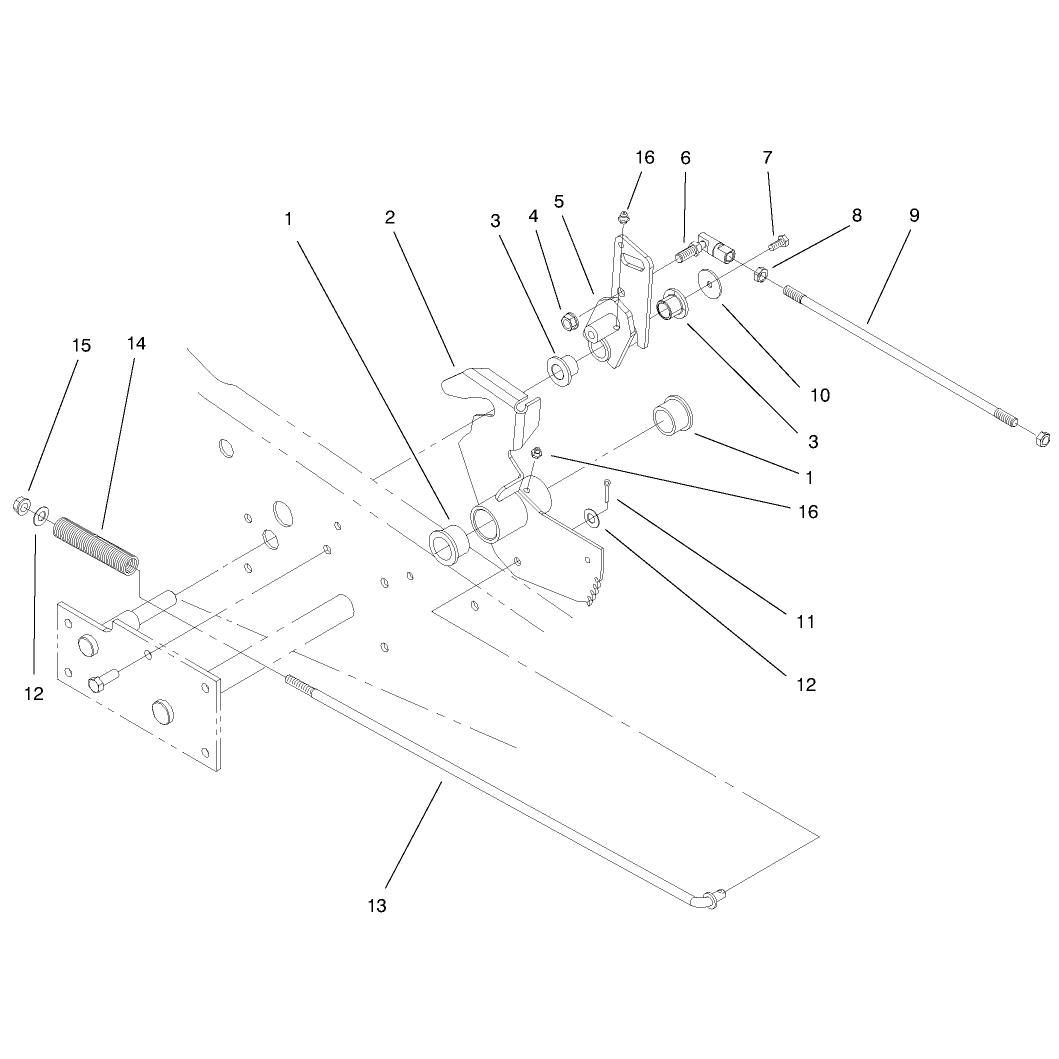 16
6
7
1
2
3
4
5
8
9
15
14
10
3
1
16
11
12
12
13