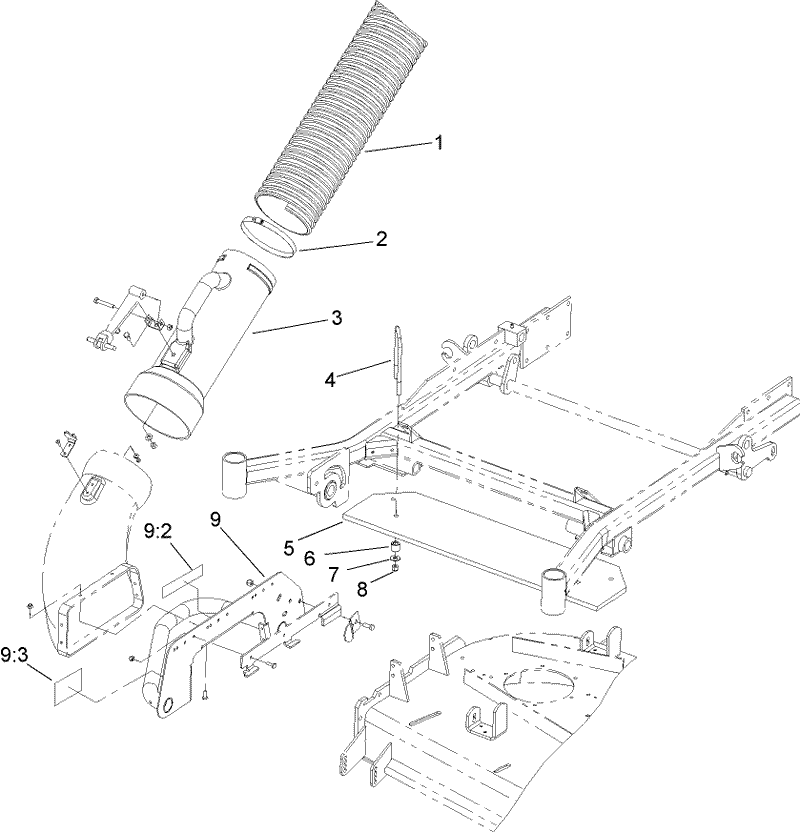 1
2
3
4
9:2
9
5
6
7
8
9:3