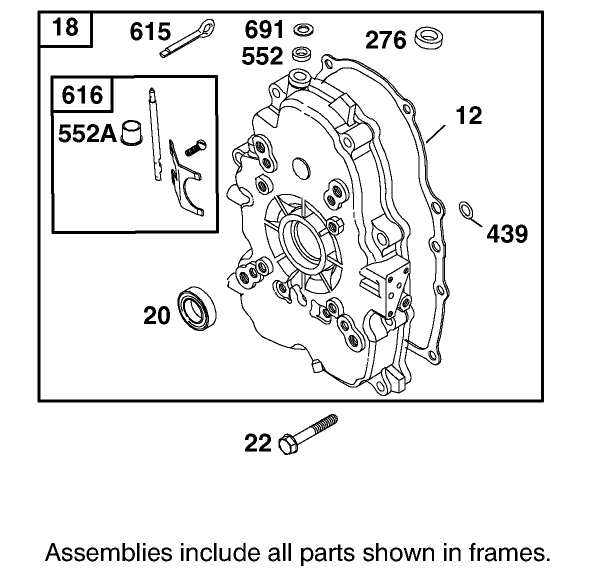 18
615
691
552
276
616
552A
12
439
20
22

Assemblies include all parts shown in frames.