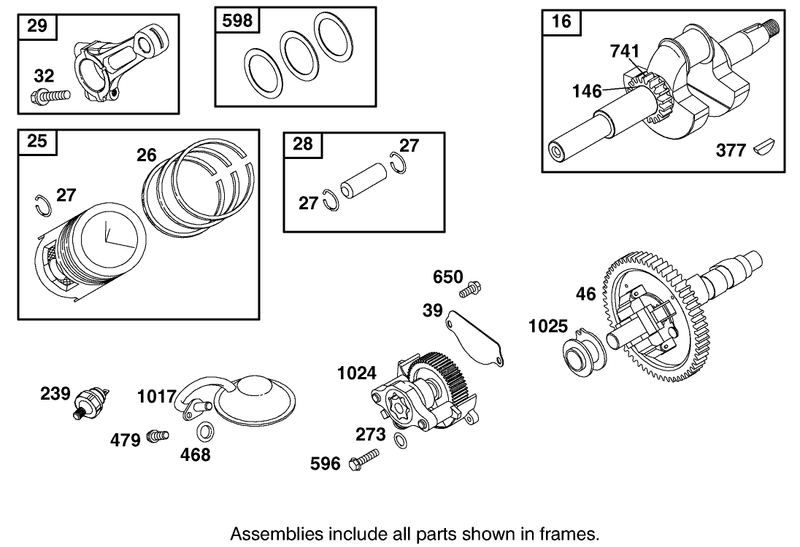 29
32
598
16
741
146
377
25
26
27
28
27
27
650
39
46
1025
1024
239
1017
479
468
273
596

Assemblies include all parts shown in frames.