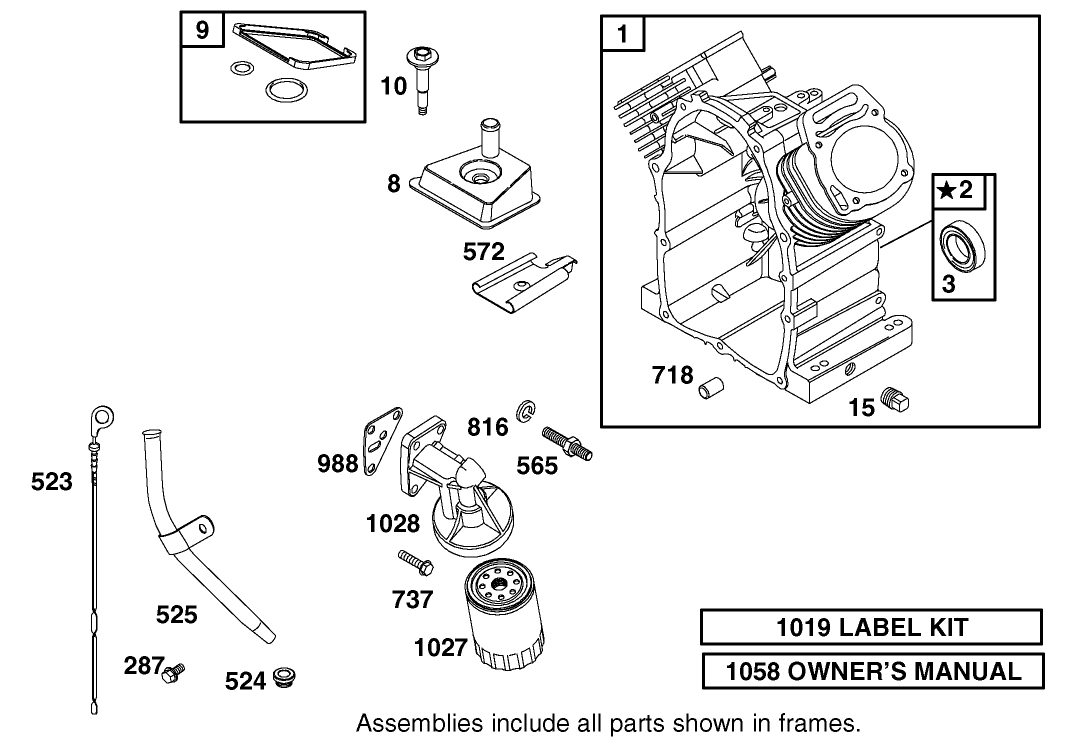 9

10

8

572

1

★2

3

718

15

523

525

287

524

988

816

565

1028

737

1027

1019 LABEL KIT

1058 OWNER'S MANUAL

Assemblies include all parts shown in frames.