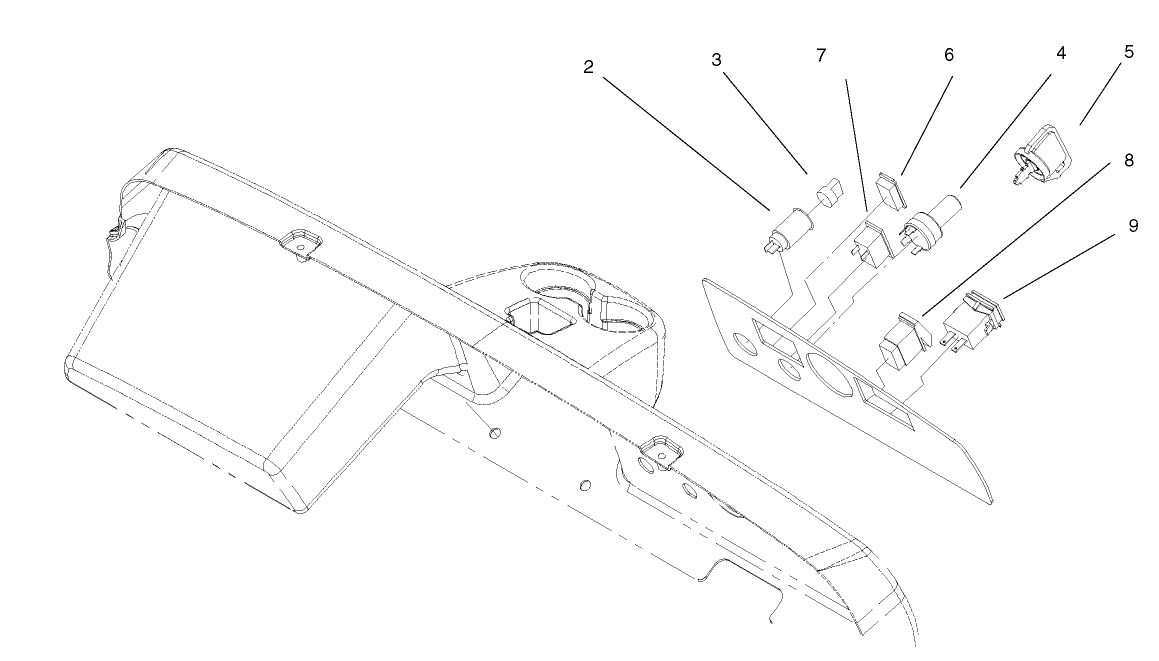 2
3
7
6
4
5
8
9