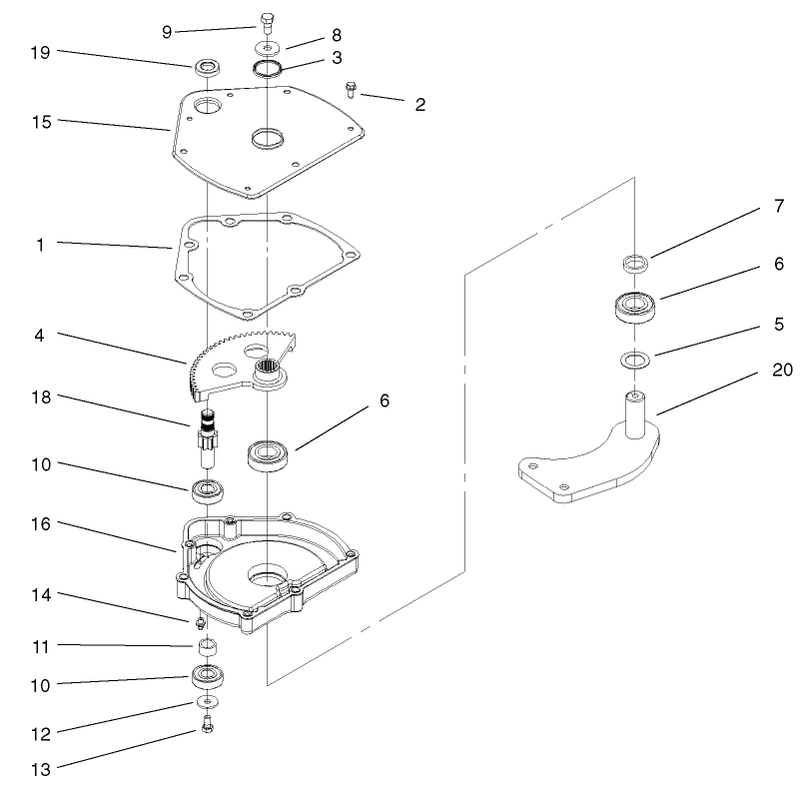 9
8
19
3
2
15
7
1
6
5
4
20
18
6
10
16
14
11
10
12
13