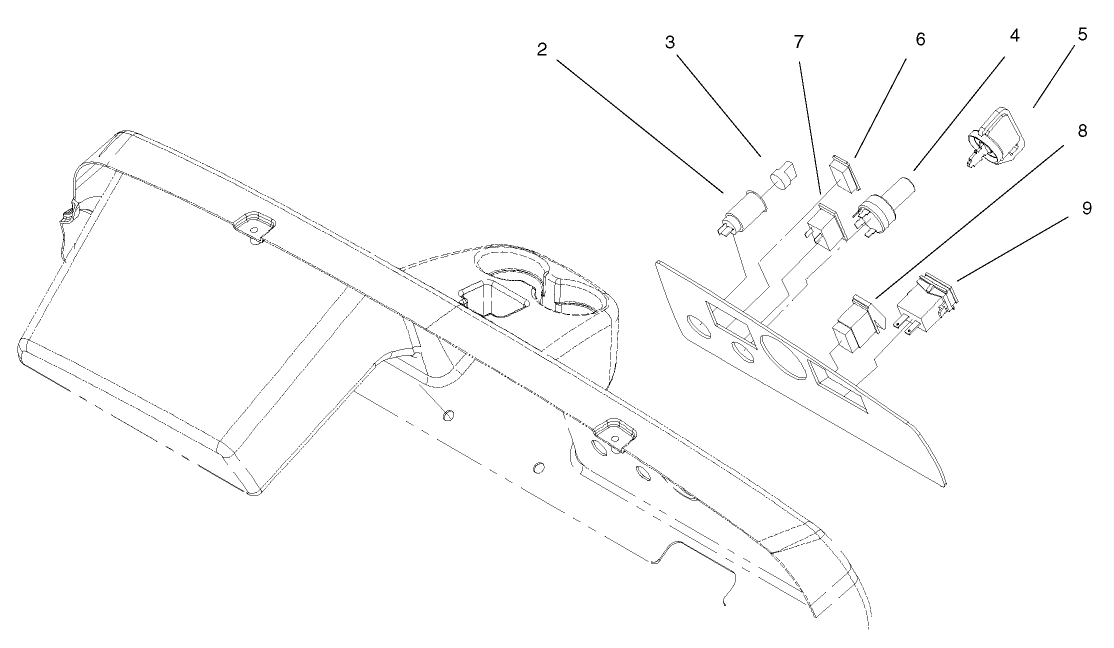 2
3
7
6
4
5
8
9