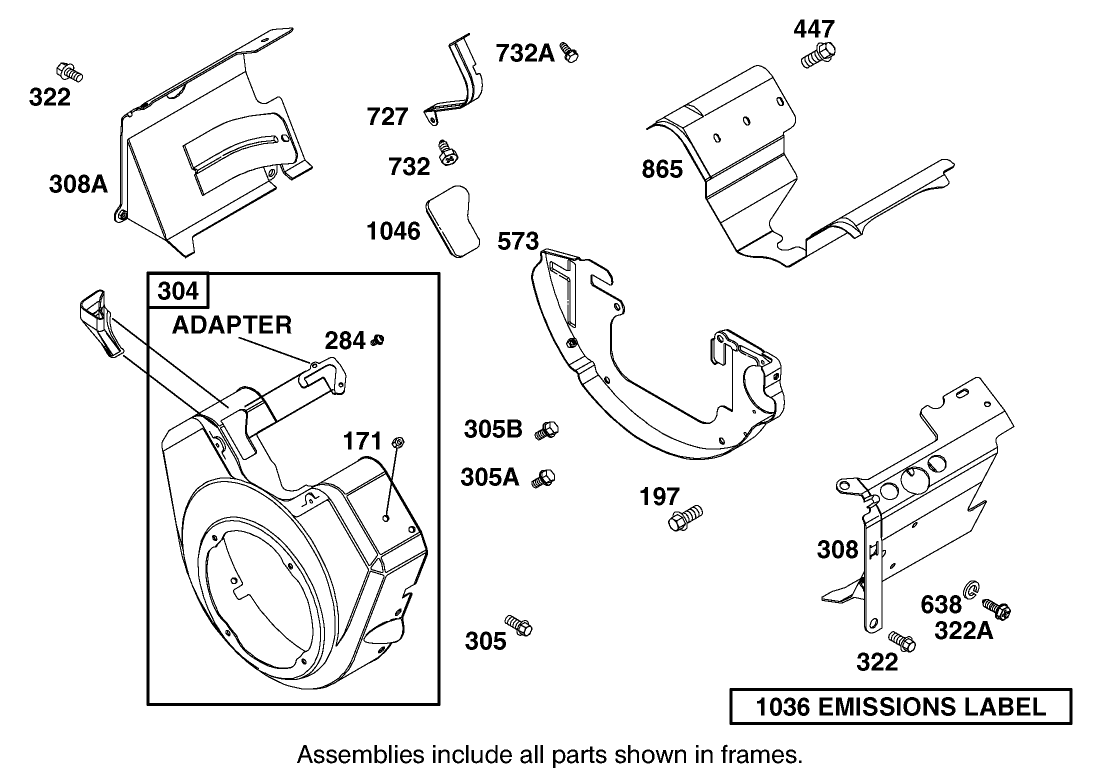 322

308A

732A

727

732

1046

447

865

573

304

ADAPTER

284

171

305B

305A

197

305

308

638

322A

322

1036 EMISSIONS LABEL

Assemblies include all parts shown in frames.