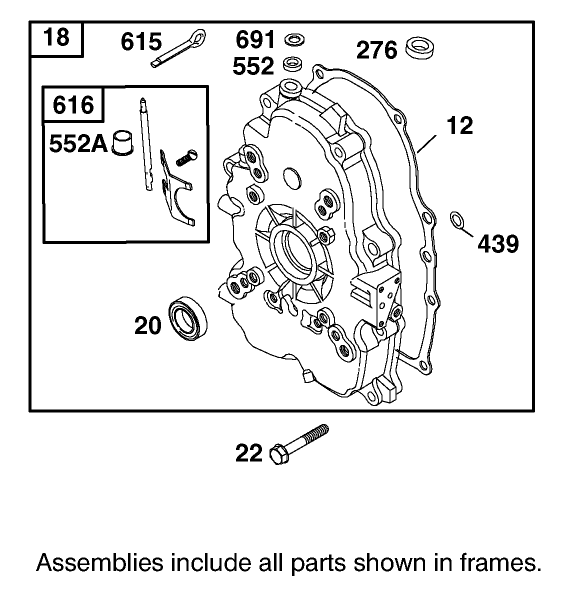 18
615
691
552
276
616
552A
12
439
20
22

Assemblies include all parts shown in frames.