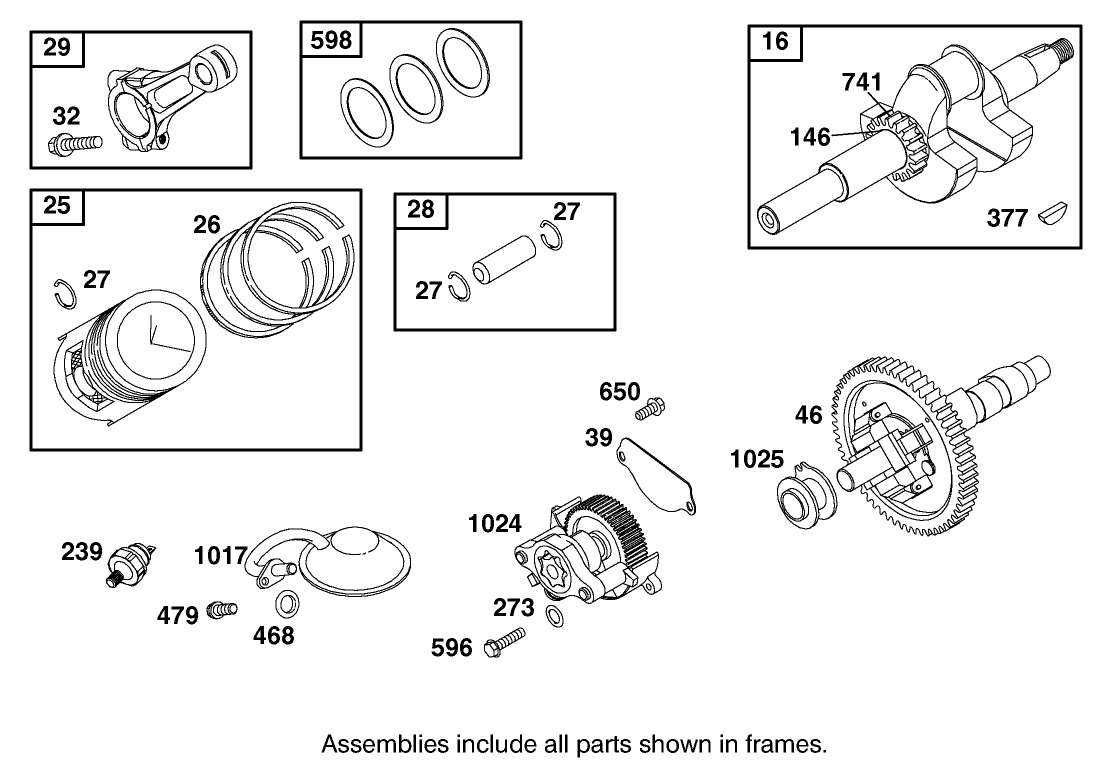 29
32
598
16
741
146
377
25
26
27
28
27
27
650
39
46
1025
1024
239
1017
479
468
273
596

Assemblies include all parts shown in frames.