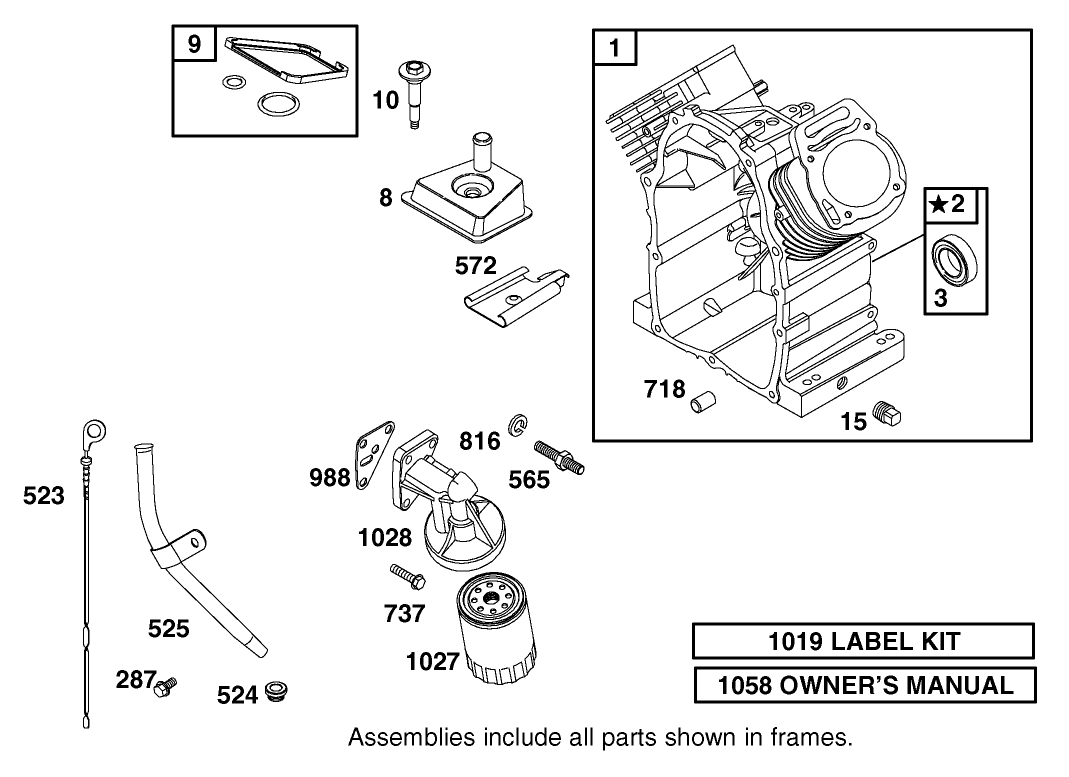 9

10

8

572

1

★2

3

718

15

523

525

287

524

988

816

565

1028

737

1027

1019 LABEL KIT

1058 OWNER'S MANUAL

Assemblies include all parts shown in frames.