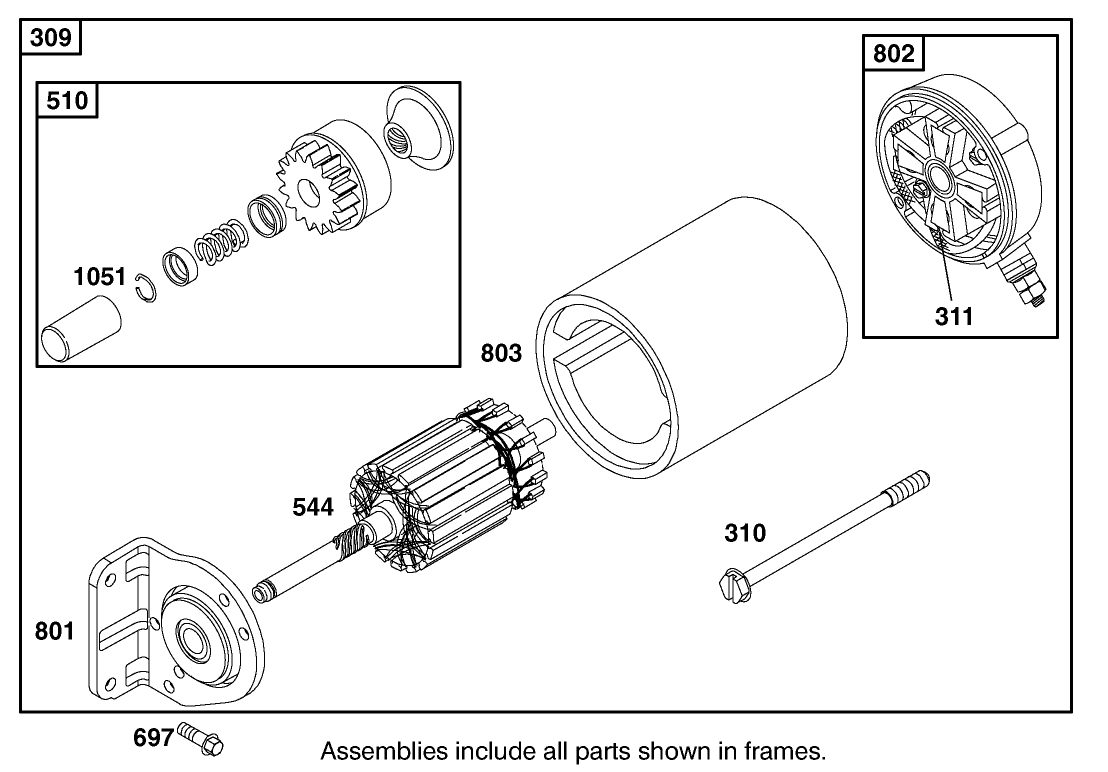 309

510

1051

802

311

803

544

310

801

697

Assemblies include all parts shown in frames.