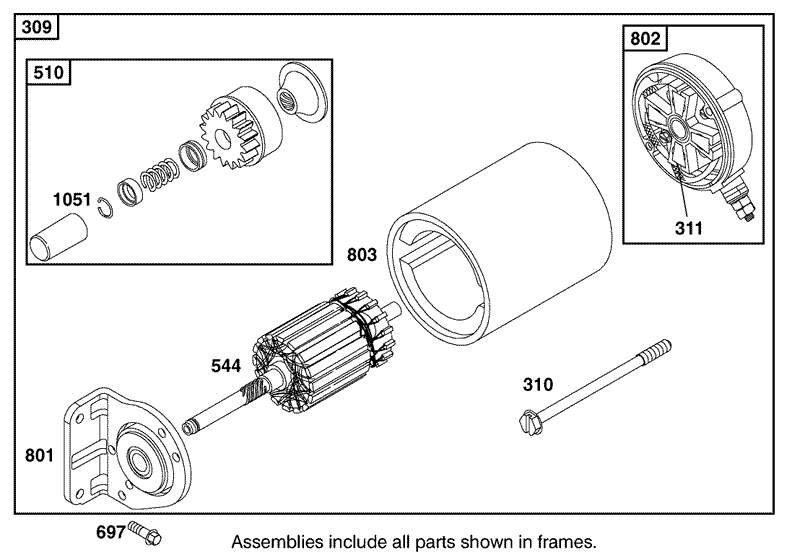 309

510

1051

802

311

803

544

310

801

697

Assemblies include all parts shown in frames.