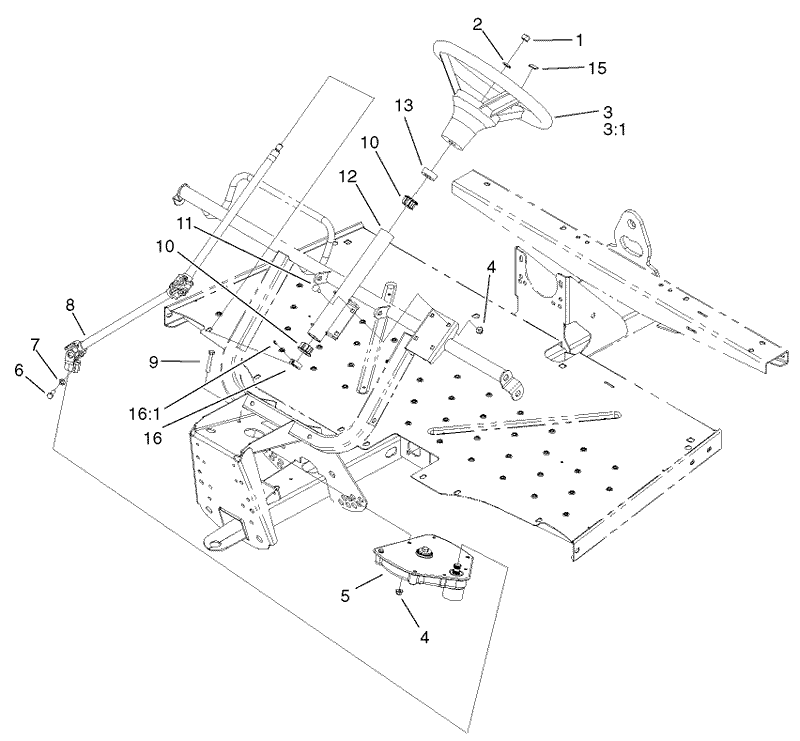 2
1
15
3
3:1
13
10
12
11
10
4
8
7
6
9
16:1
16
5
4