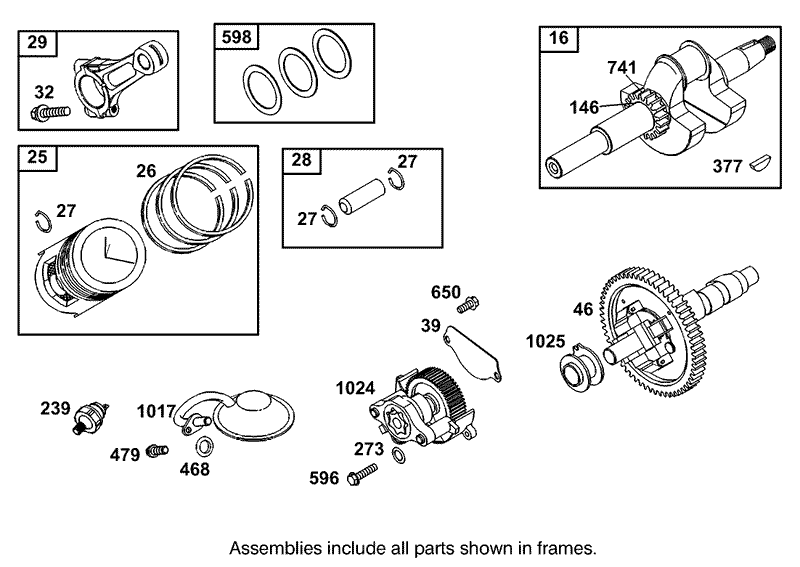 29
32
598
16
741
146
377
25
26
27
28
27
27
650
39
46
1025
1024
239
1017
479
468
273
596

Assemblies include all parts shown in frames.