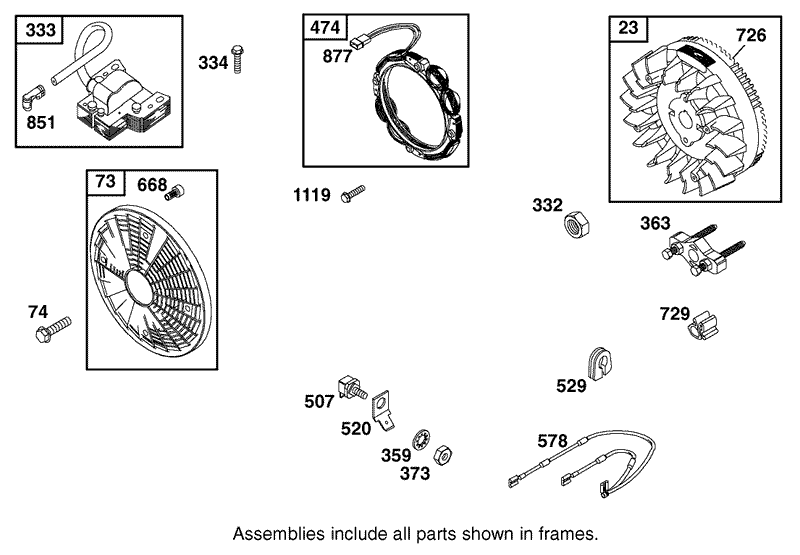 333
851
334
474
877
23
726
73
668
1119
332
363
74
729
529
507
520
359
373
578

Assemblies include all parts shown in frames.