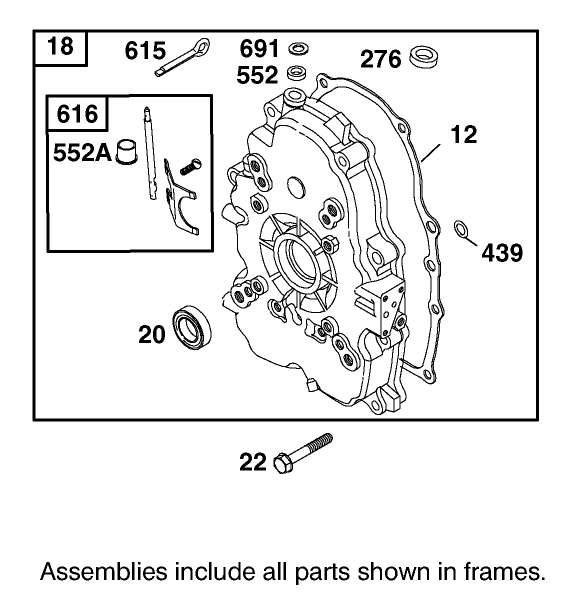 18
615
691
552
276
616
552A
12
439
20
22

Assemblies include all parts shown in frames.