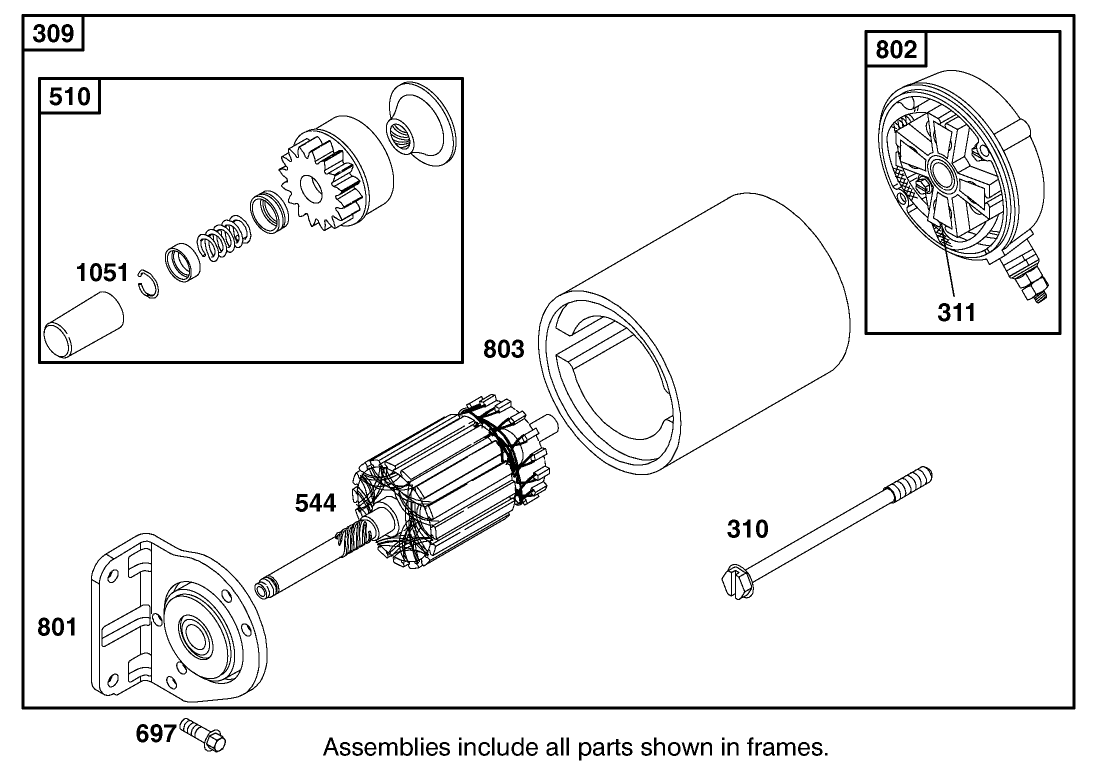 309

510

1051

802

311

803

544

310

801

697

Assemblies include all parts shown in frames.