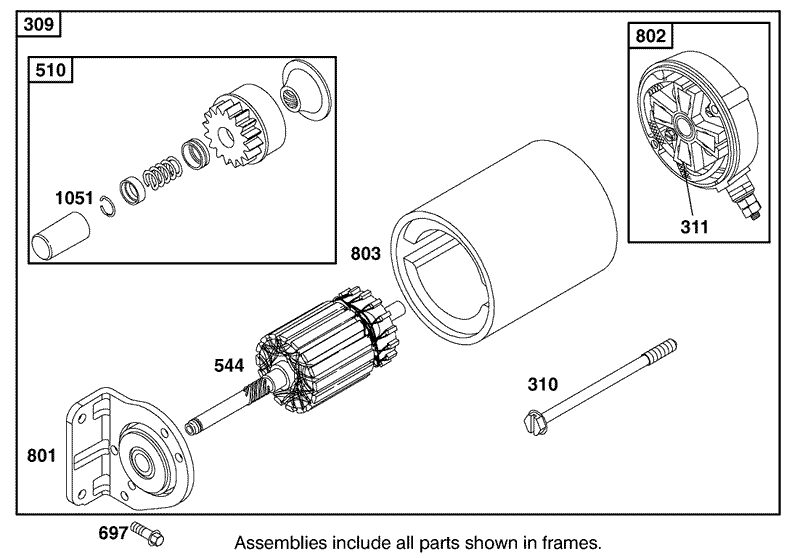 309

510

1051

802

311

803

544

310

801

697

Assemblies include all parts shown in frames.