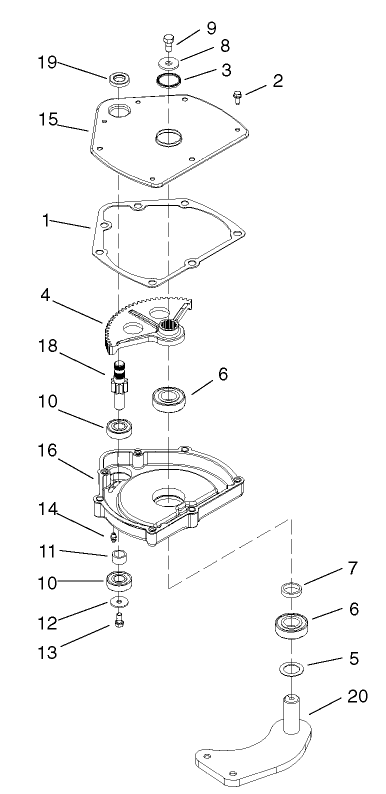 9
8
19
3
2
15
1
4
18
6
10
16
14
11
10
12
13
7
6
5
20