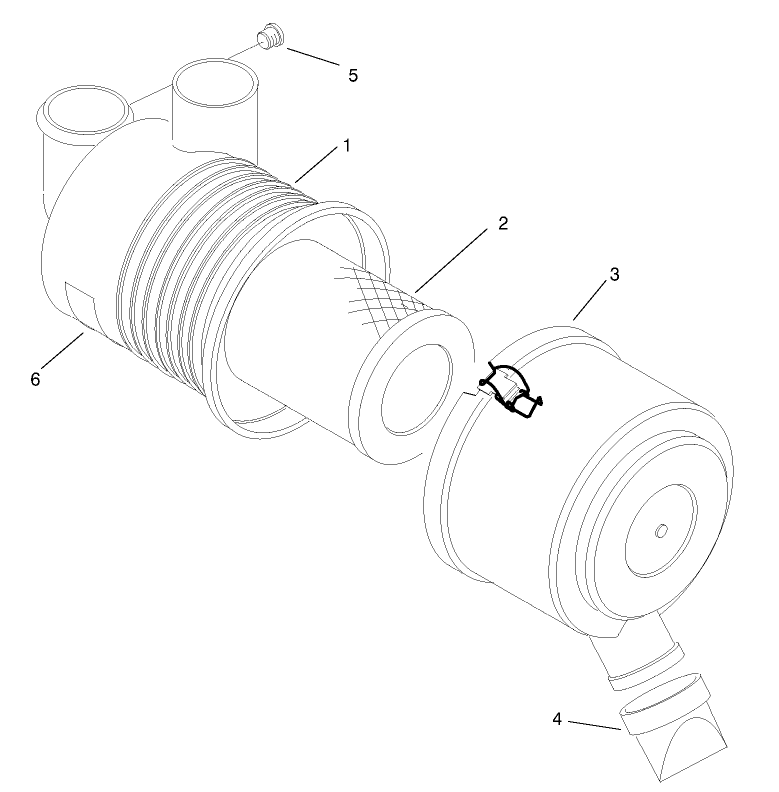 5
1
2
3
6
4