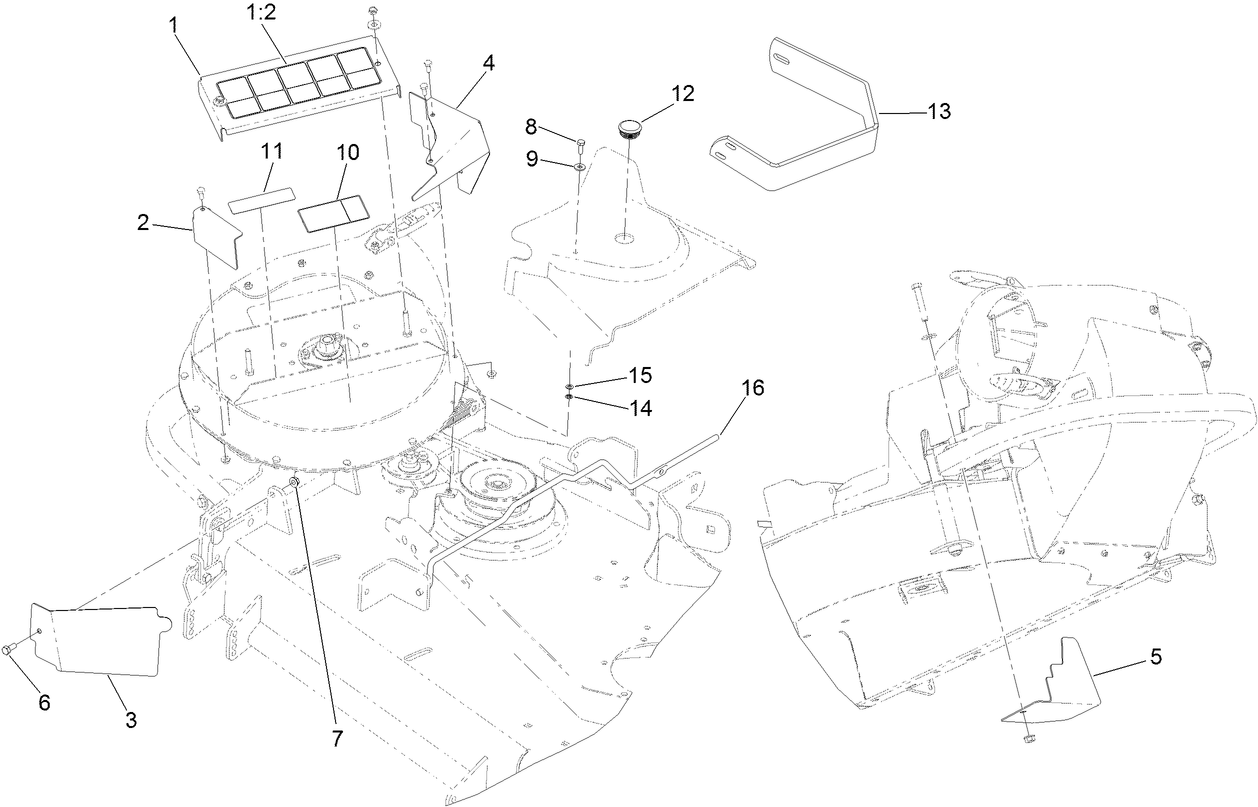 1
1:2
4
12
13
8
9
11
10
2
15
14
16
6
3
7
5