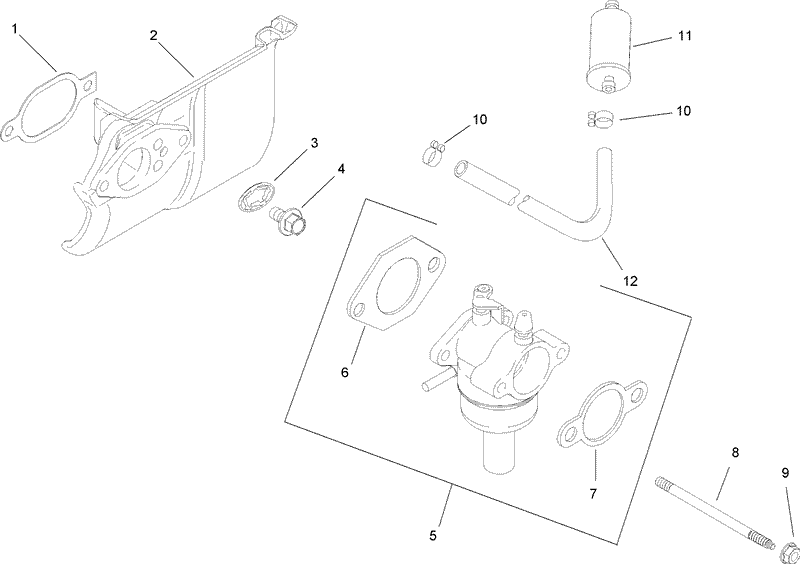 1
2
11
10
10
3
4
12
6
7
8
9
5